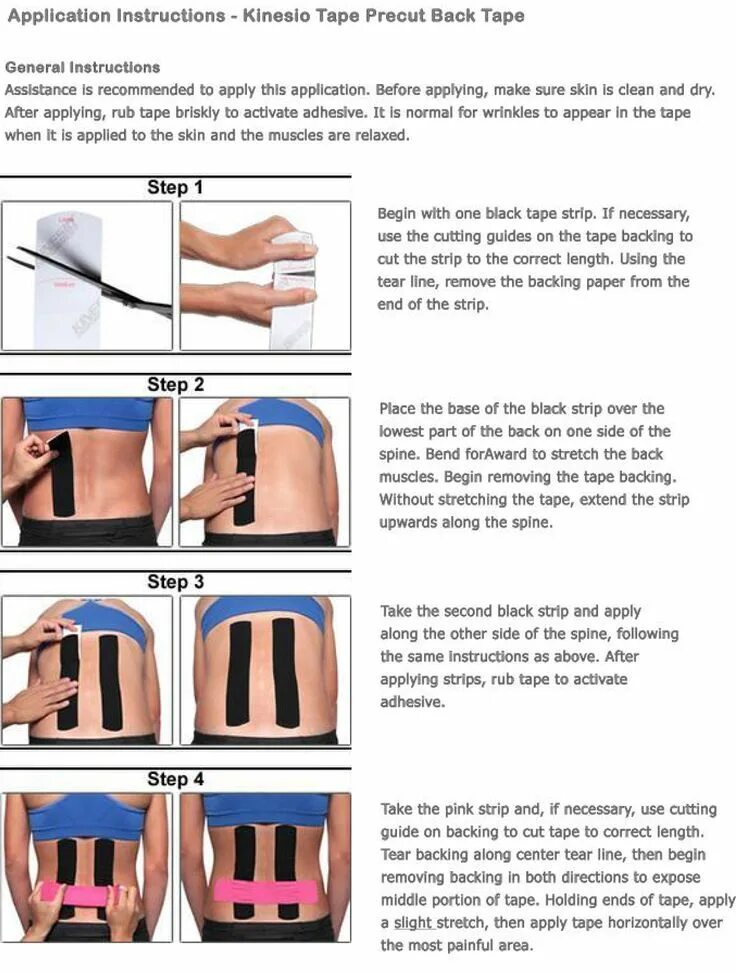 Application Instructions - Kinesio Tape Precut Back Tape

General Instructions
Assistance is recommended to apply this application. Before applying, make sure skin is clean and dry. After applying, rub tape briskly to activate adhesive. It is normal for wrinkles to appear in the tape when it is applied to the skin and the muscles are relaxed.

Step 1

Begin with one black tape strip. If necessary, use the cutting guides on the tape backing to cut the strip to the correct length. Using the tear line, remove the backing paper from the end of the strip.

Step 2

Place the base of the black strip over the lowest part of the back on one side of the spine. Bend forAward to stretch the back muscles. Begin removing the tape backing. Without stretching the tape, extend the strip upwards along the spine.

Step 3

Take the second black strip and apply along the other side of the spine, following the same instructions as above. After applying strips, rub tape to activate adhesive.

Step 4

Take the pink strip and, if necessary, use cutting guide on backing to cut tape to correct length. Tear backing along center tear line, then begin removing backing in both directions to expose middle portion of tape. Holding ends of tape, apply a slight stretch, then apply tape horizontally over the most painful area.