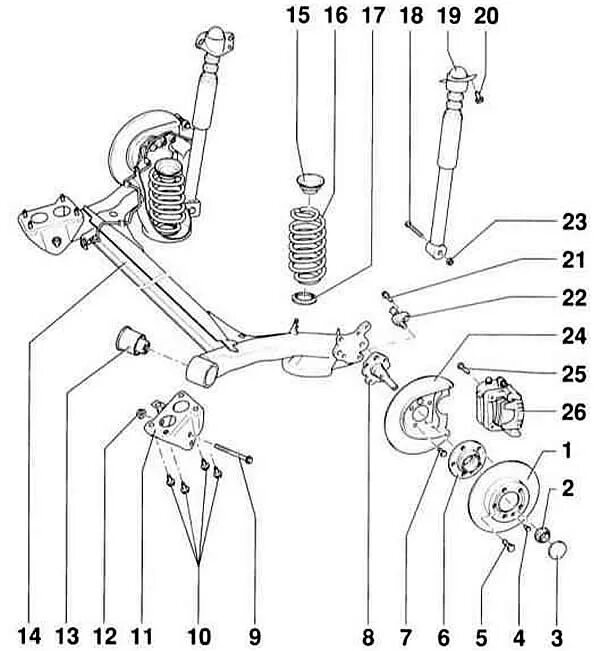 15 16 17 18 19 20

23

21

22

24

25

26

1

2

14 13 12 11 10 9 8 7 6 5 4 3