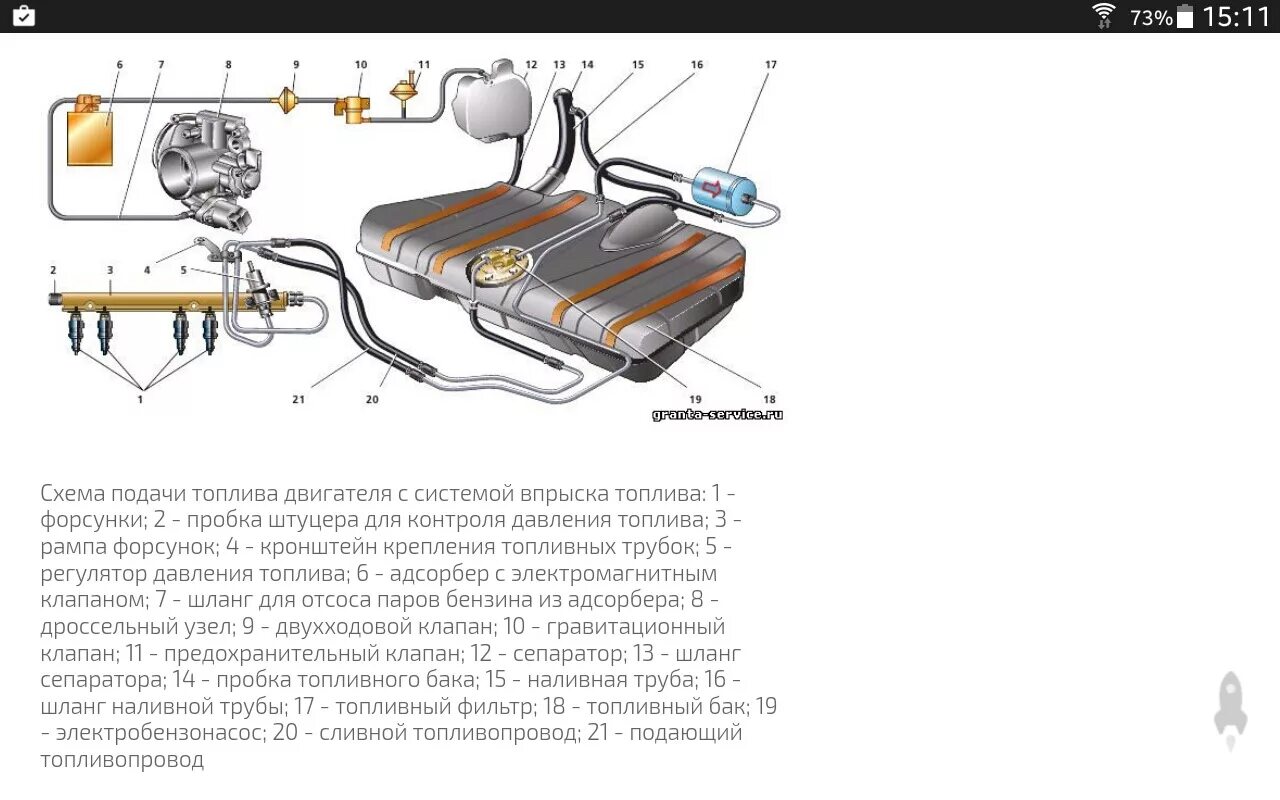 73% 15:11

6 7 8 9 10 11 12 13 14 15 16 17

2 3 4 5

1

21 20 19 18

granta-service.ru

Схема подачи топлива двигателя с системой впрыска топлива: 1 - форсунки; 2 - пробка штуцера для контроля давления топлива; 3 - рампа форсунок; 4 - кронштейн крепления топливных трубок; 5 - регулятор давления топлива; 6 - адсорбер с электромагнитным клапаном; 7 - шланг для отсоса паров бензина из адсорбера; 8 - дроссельный узел; 9 - двухходовой клапан; 10 - гравитационный клапан; 11 - предохранительный клапан; 12 - сепаратор; 13 - шланг сепаратора; 14 - пробка топливного бака; 15 - наливная труба; 16 - шланг наливной трубы; 17 - топливный фильтр; 18 - топливный бак; 19 - электробензонасос; 20 - сливной топливопровод; 21 - подающий топливопровод