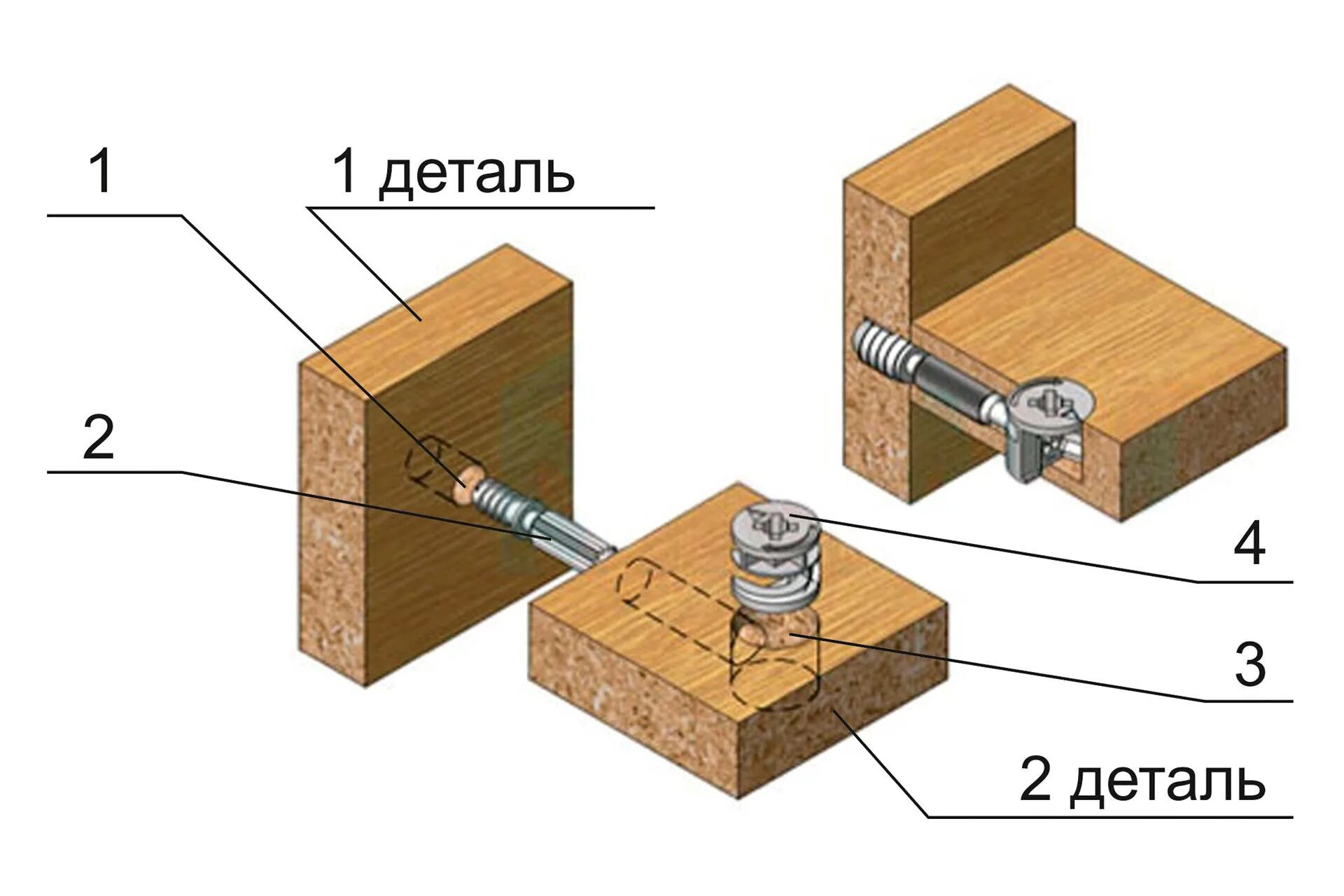 1
1 деталь
2
4
3
2 деталь