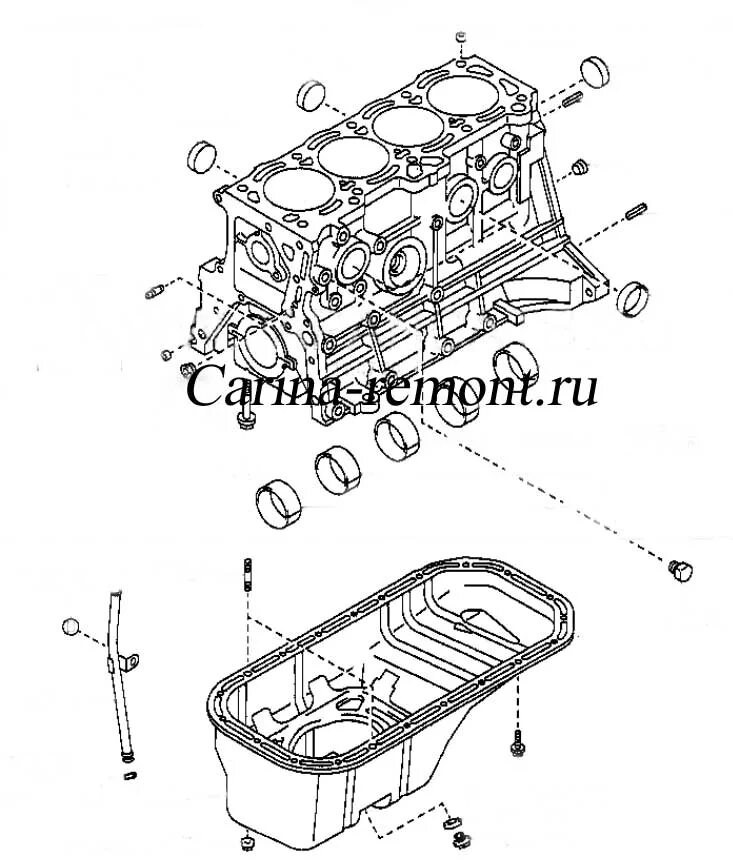 Carina-remont.ru