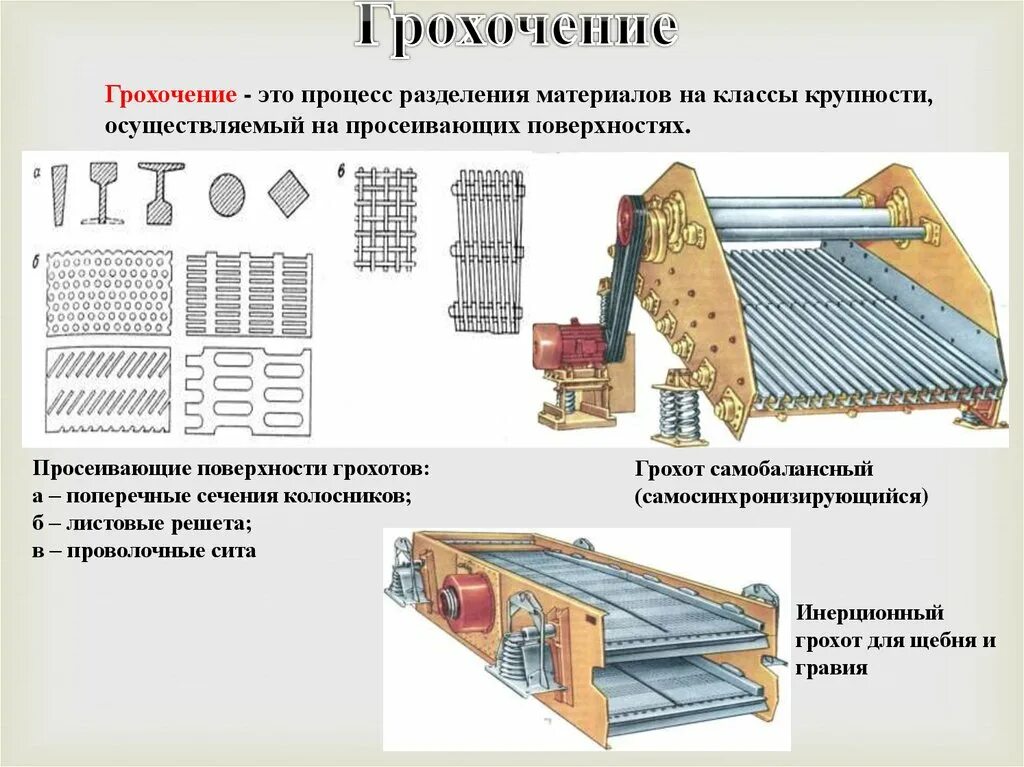 Грохочение

Грохочение - это процесс разделения материалов на классы крупности, осуществляемый на просеивающих поверхностях.

а

б

в

Просеивающие поверхности грохотов:
а – поперечные сечения колосников;
б – листовые решета;
в – проволочные сита

Грохот самобалансный (самосинхронизирующийся)

Инерционный грохот для щебня и гравия