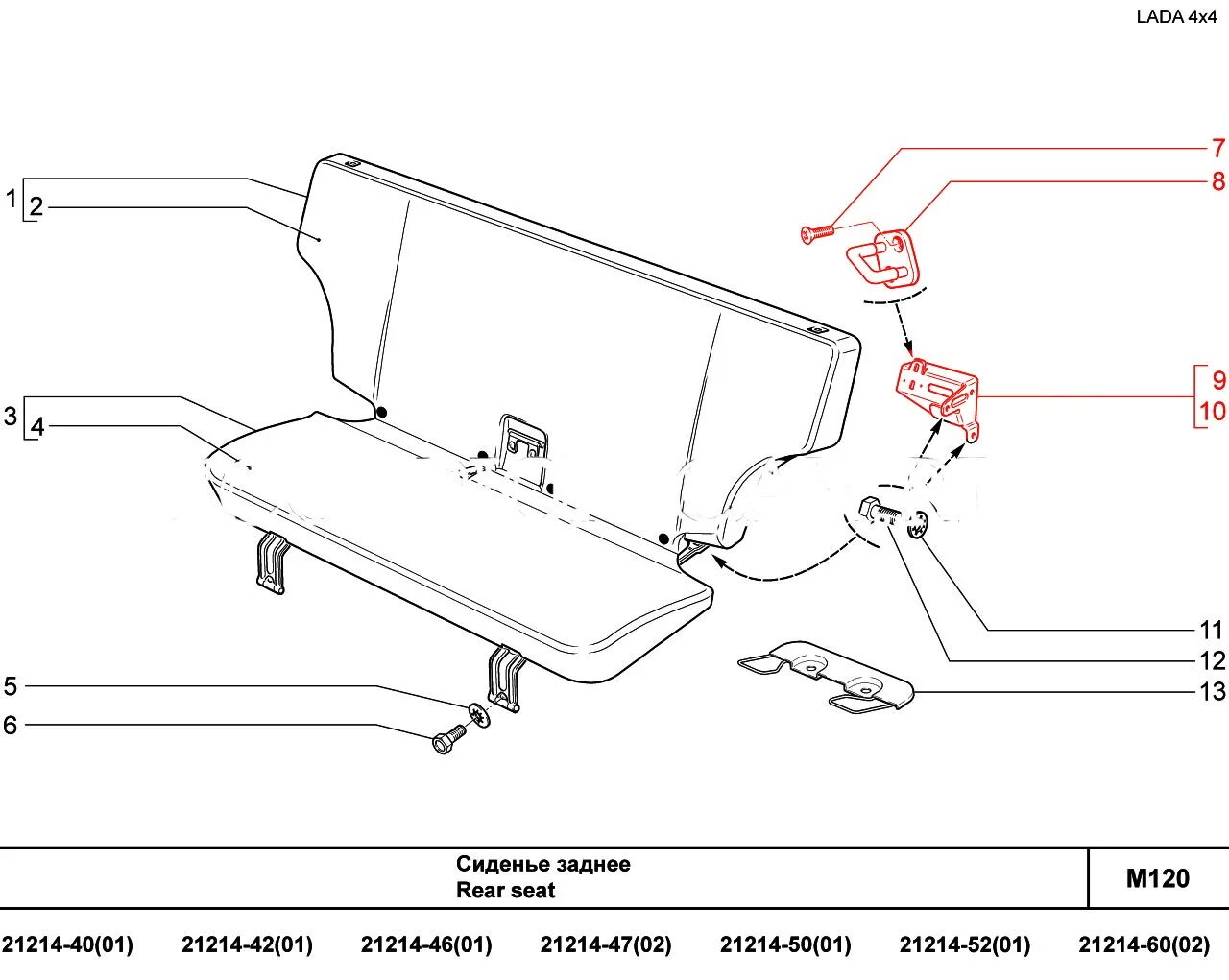 LADA 4x4

1
2
3
4
5
6
7
8
9
10
11
12
13

Сиденье заднее
Rear seat

M120

21214-40(01) 21214-42(01) 21214-46(01) 21214-47(02) 21214-50(01) 21214-52(01) 21214-60(02)