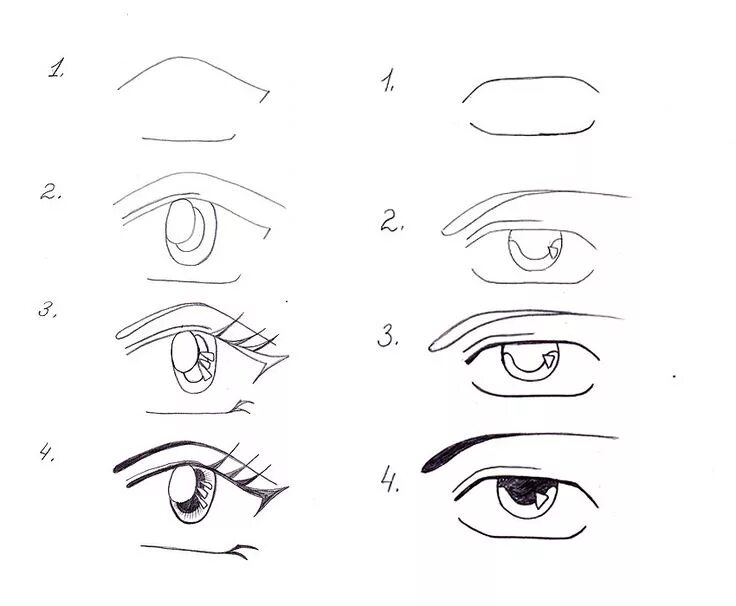 1.

2.

3.

4.

1.

2.

3.

4.