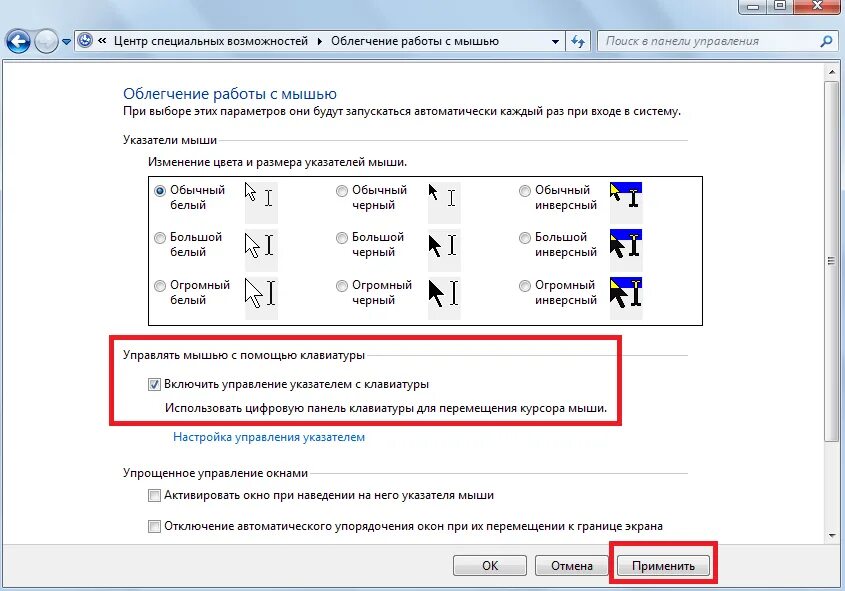 « Центр специальных возможностей ▸ Облегчение работы с мышью

Поиск в панели управления

Облегчение работы с мышью
При выборе этих параметров они будут запускаться автоматически каждый раз при входе в систему.

Указатели мыши

Изменение цвета и размера указателей мыши.

Обычный белый
Обычный черный
Обычный инверсный
Большой белый
Большой черный
Большой инверсный
Огромный белый
Огромный черный
Огромный инверсный

Управлять мышью с помощью клавиатуры

Включить управление указателем с клавиатуры

Использовать цифровую панель клавиатуры для перемещения курсора мыши.

Настройка управления указателем

Упрощенное управление окнами

Активировать окно при наведении на него указателя мыши

Отключение автоматического упорядочения окон при их перемещении к границе экрана

OK
Отмена
Применить