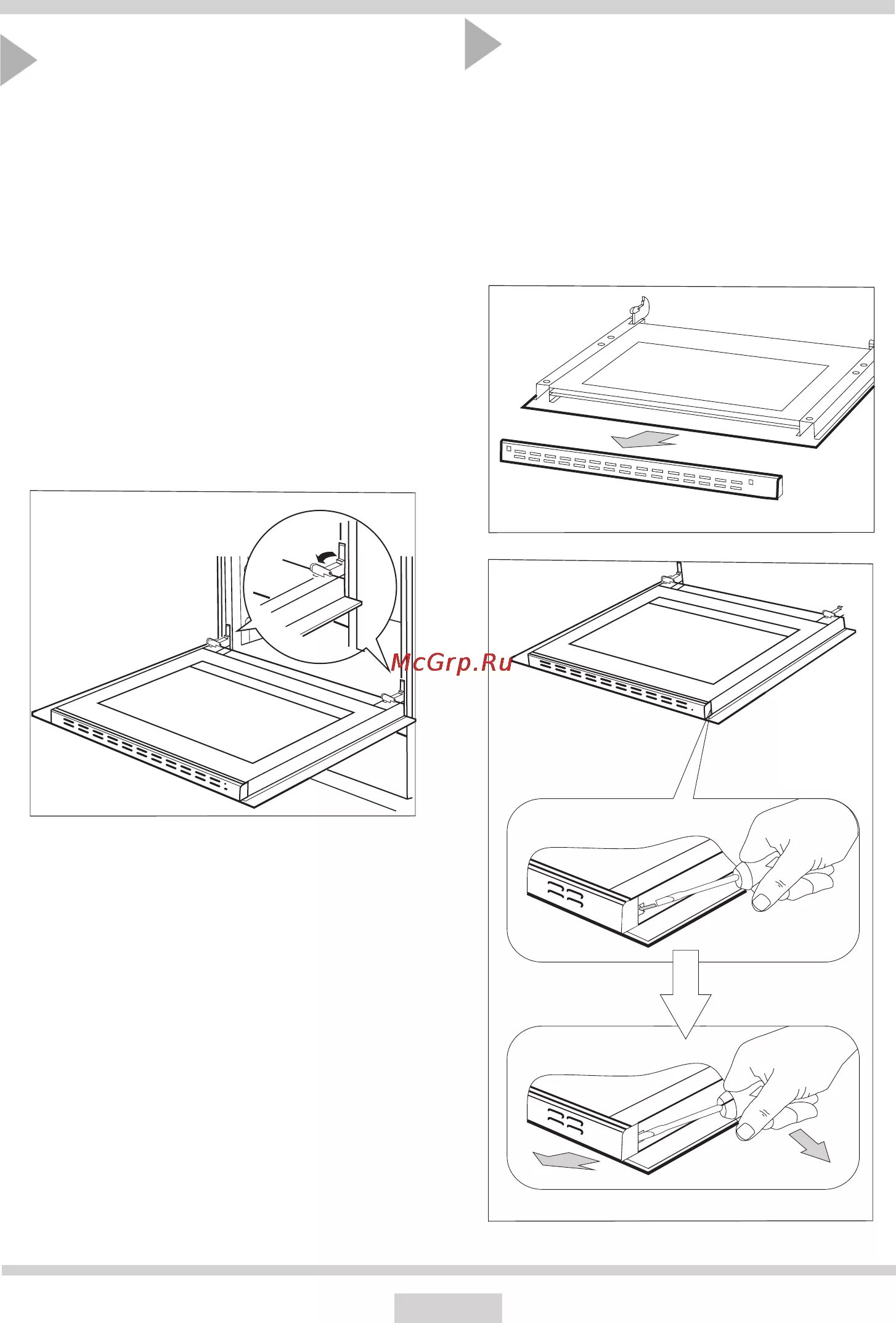 McGrp.Ru