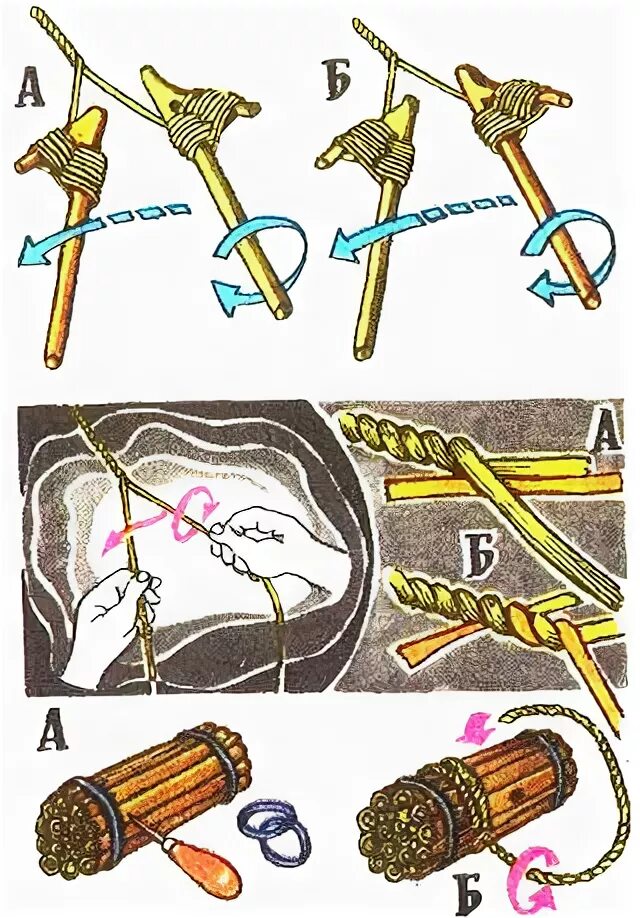 А

Б

А

Б

А

Б