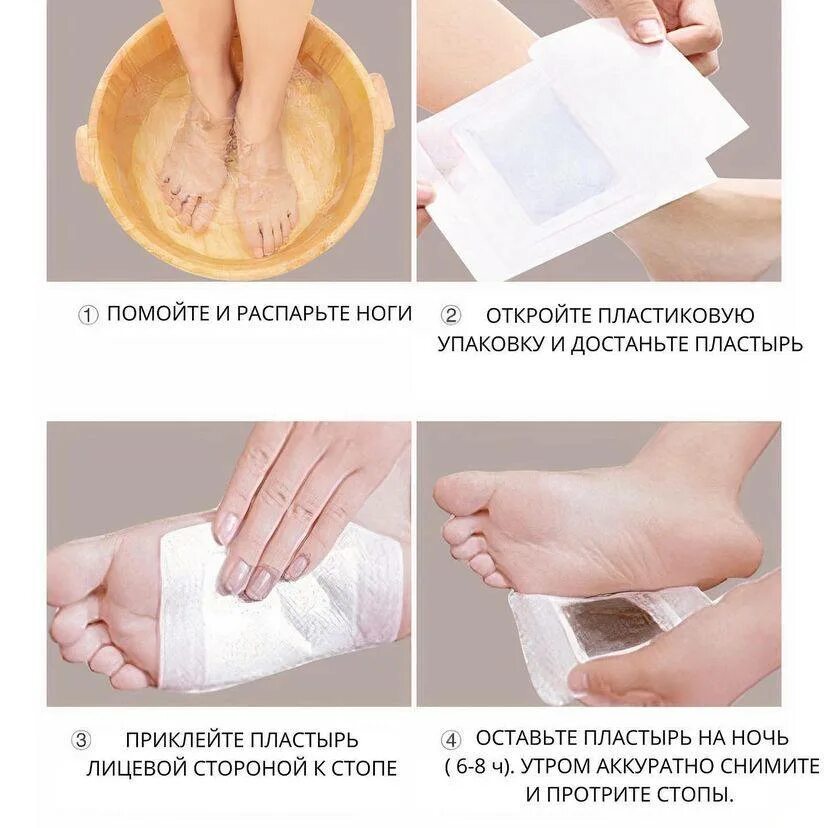 ① ПОМОЙТЕ И РАСПАРЬТЕ НОГИ

② ОТКРОЙТЕ ПЛАСТИКОВУЮ УПАКОВКУ И ДОСТАНЬТЕ ПЛАСТЫРЬ

③ ПРИКЛЕЙТЕ ПЛАСТЫРЬ ЛИЦЕВОЙ СТОРОНОЙ К СТОПЕ

④ ОСТАВЬТЕ ПЛАСТЫРЬ НА НОЧЬ ( 6-8 ч). УТРОМ АККУРАТНО СНИМИТЕ И ПРОТРИТЕ СТОПЫ.