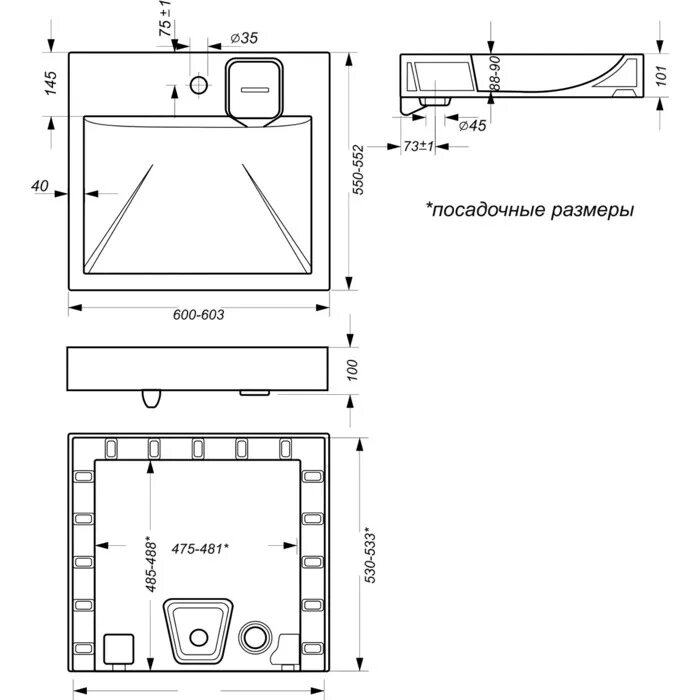 75 ±1
⌀35
145
40
550-552
600-603
88-90
101
⌀45
73±1
*посадочные размеры
100
485-488*
475-481*
530-533*