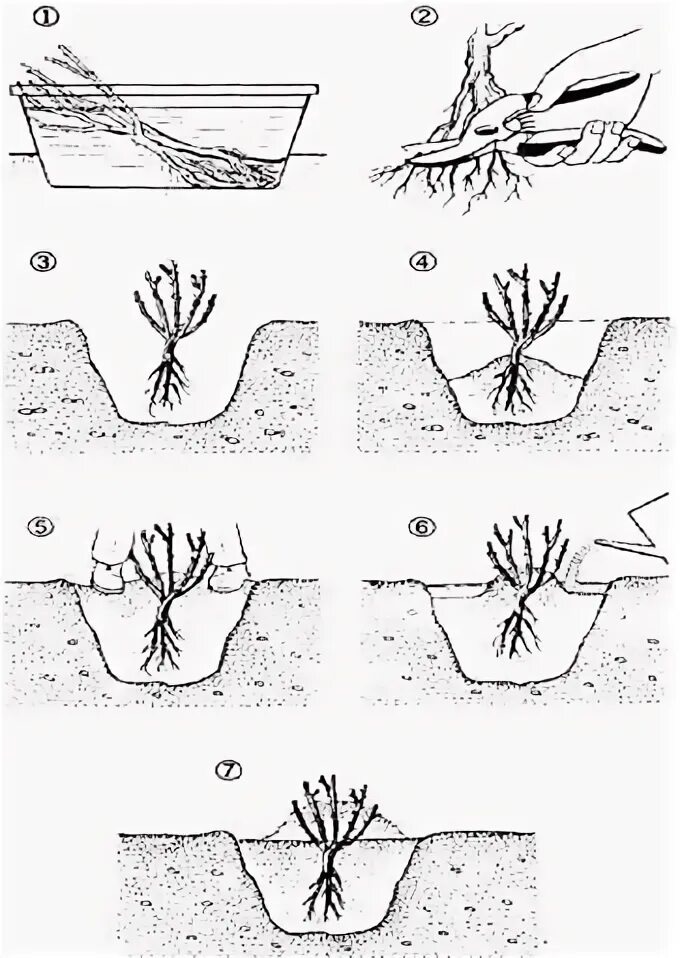 ①
②
③
④
⑤
⑥
⑦