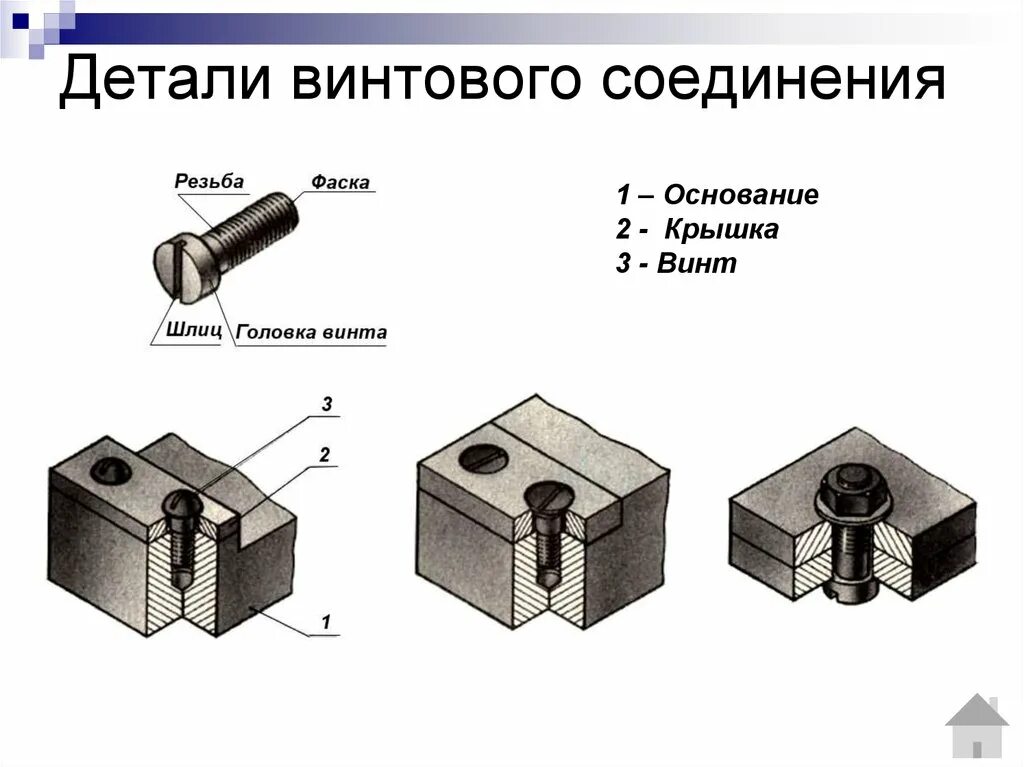 Детали винтового соединения

Резьба
Фаска
Шлиц
Головка винта

1 – Основание
2 - Крышка
3 - Винт

3
2
1