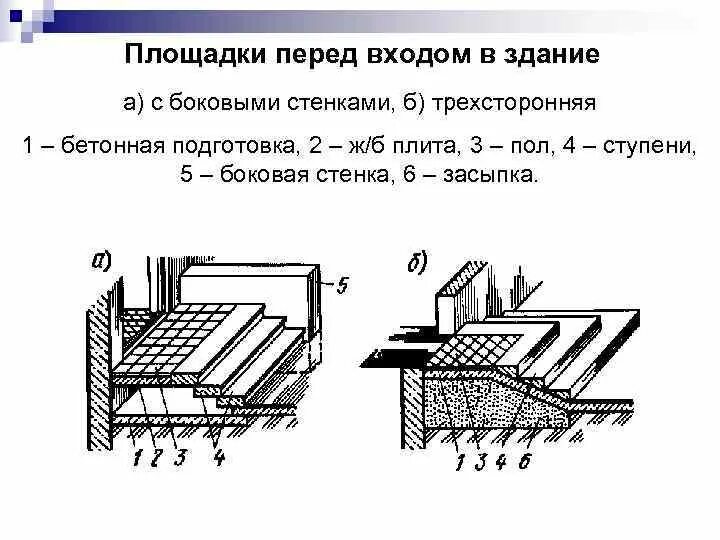 Площадки перед входом в здание

а) с боковыми стенками, б) трехсторонняя

1 – бетонная подготовка, 2 – ж/б плита, 3 – пол, 4 – ступени, 5 – боковая стенка, 6 – засыпка.

а)

5

1 2 3 4

б)

1 3 4 6