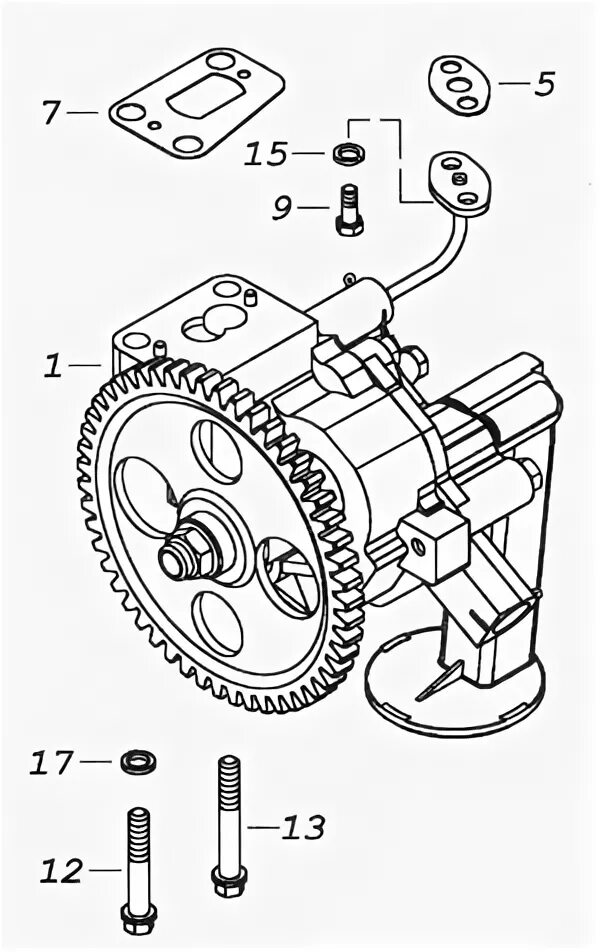 7
5
15
9
1
17
13
12