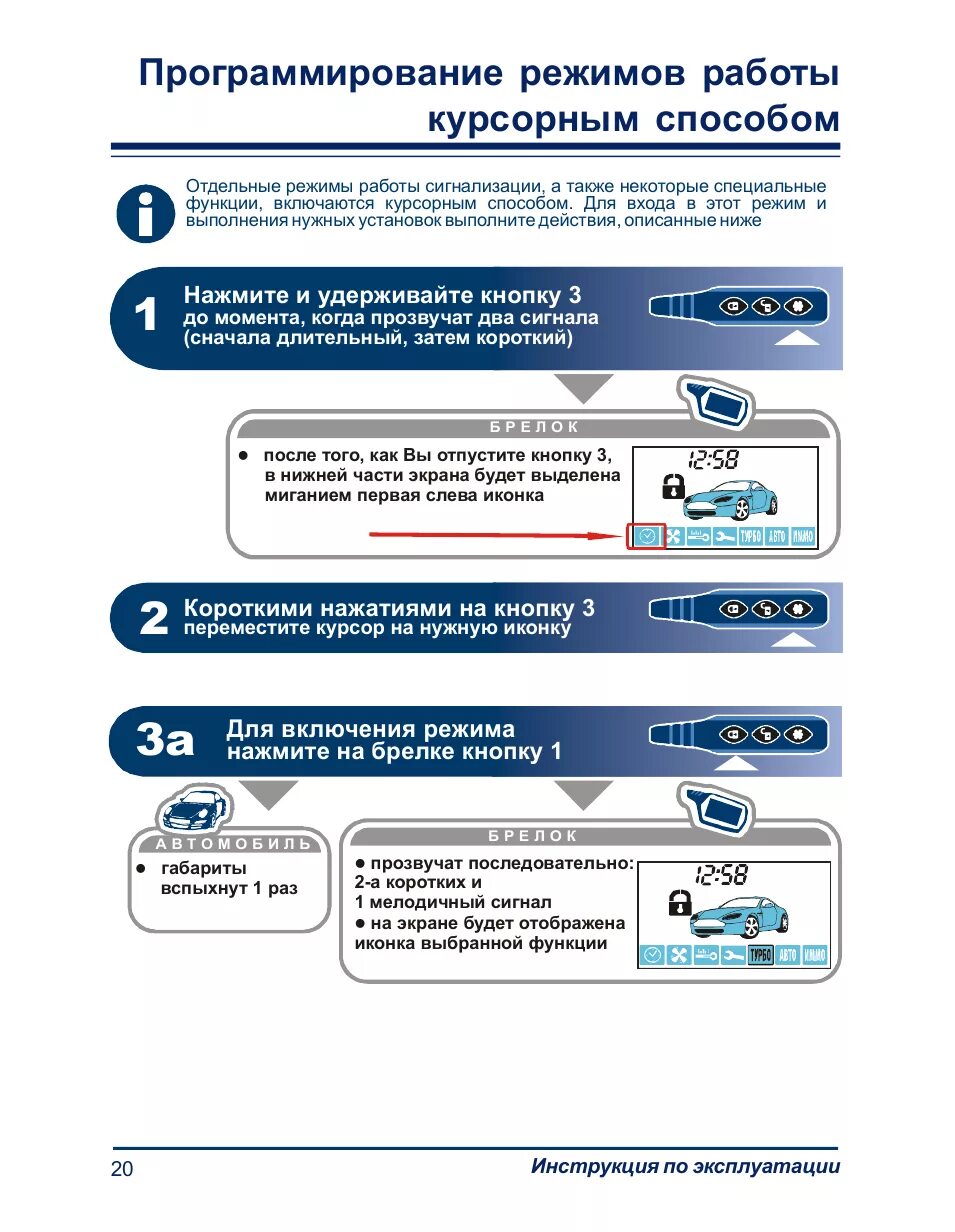 Программирование режимов работы курсорным способом

Отдельные режимы работы сигнализации, а также некоторые специальные функции, включаются курсорным способом. Для входа в этот режим и выполнения нужных установок выполните действия, описанные ниже

1 Нажмите и удерживайте кнопку 3 до момента, когда прозвучат два сигнала (сначала длительный, затем короткий)

БРЕЛОК

● после того, как Вы отпустите кнопку 3, в нижней части экрана будет выделена миганием первая слева иконка

12:58

ТУРБО АВТО ИММО

2 Короткими нажатиями на кнопку 3 переместите курсор на нужную иконку

3а Для включения режима нажмите на брелке кнопку 1

АВТОМОБИЛЬ

● габариты вспыхнут 1 раз

БРЕЛОК

● прозвучат последовательно: 2-а коротких и 1 мелодичный сигнал
● на экране будет отображена иконка выбранной функции

12:58

ТУРБО АВТО ИММО

20 Инструкция по эксплуатации