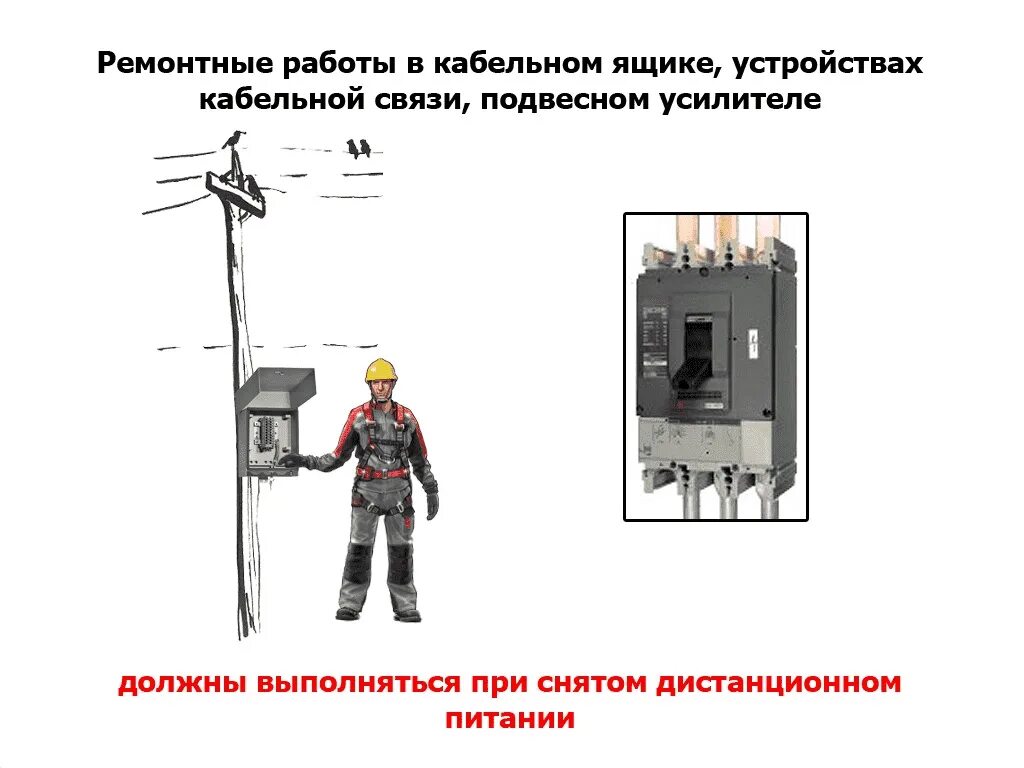 Ремонтные работы в кабельном ящике, устройствах кабельной связи, подвесном усилителе

должны выполняться при снятом дистанционном питании