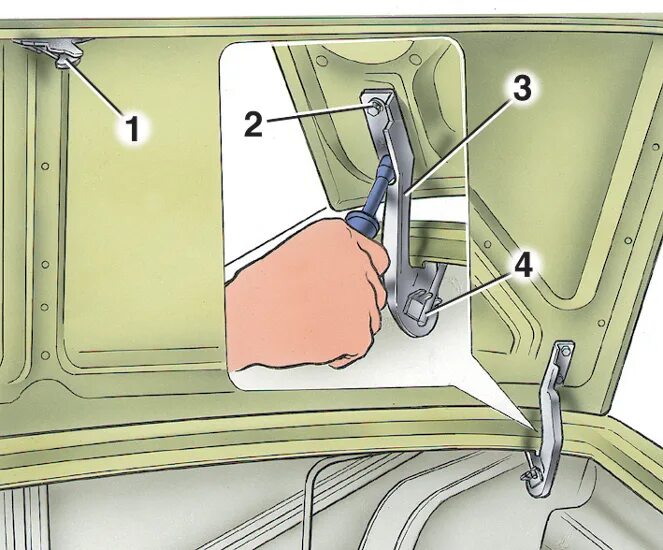 1
2
3
4