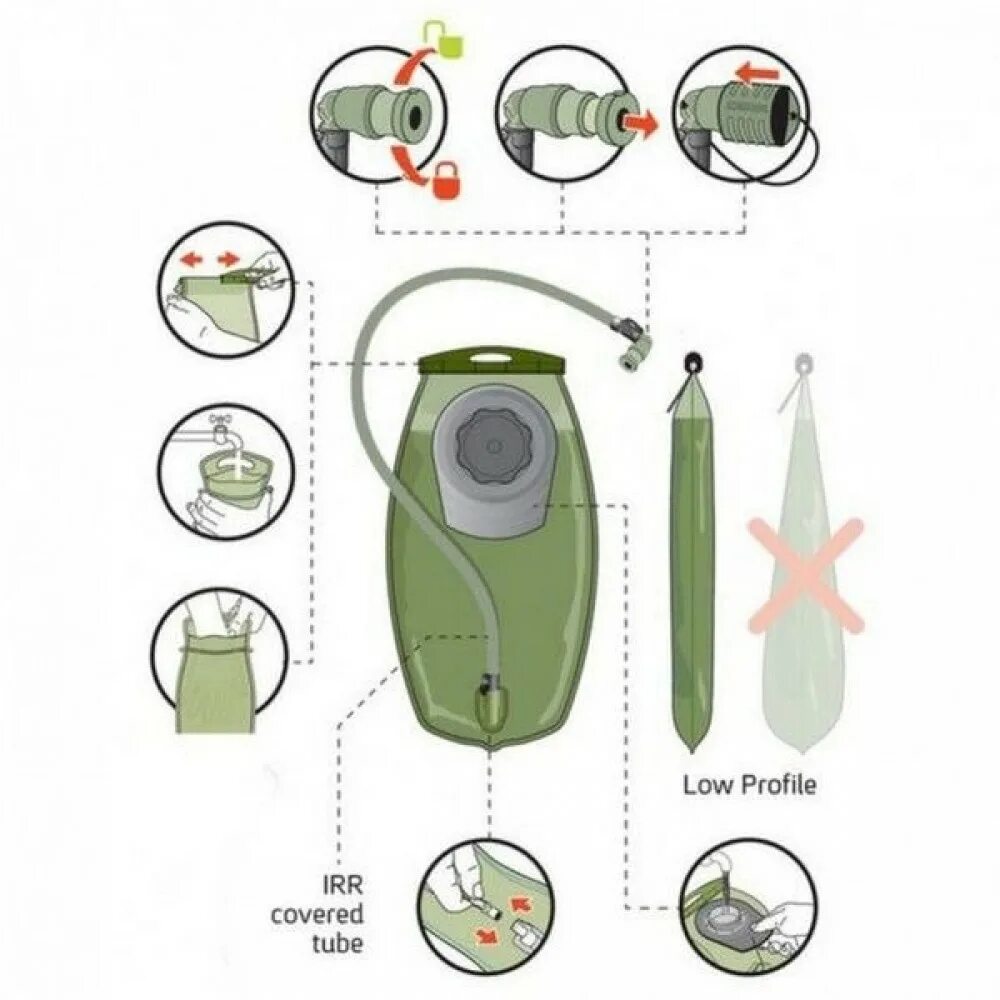 Low Profile

IRR covered tube