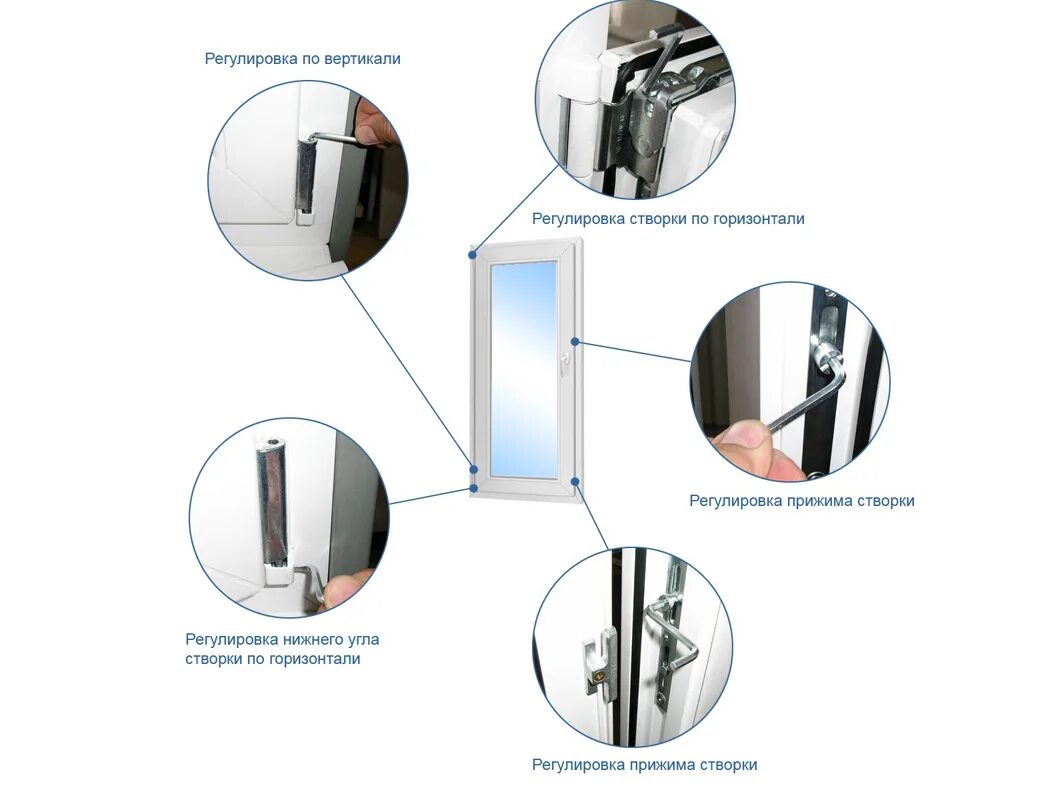 Регулировка по вертикали

Регулировка створки по горизонтали

Регулировка прижима створки

Регулировка нижнего угла створки по горизонтали

Регулировка прижима створки