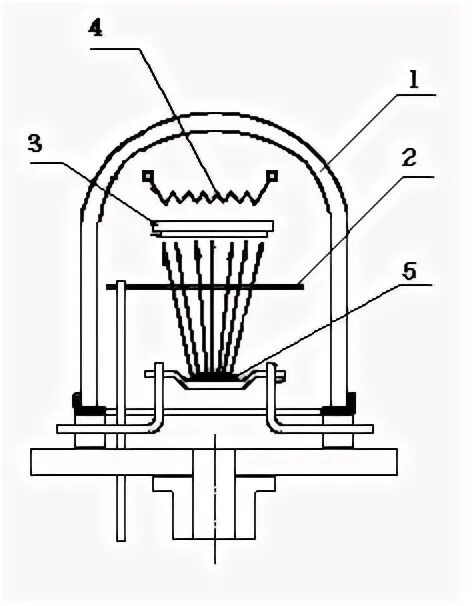 4
1
3
2
5