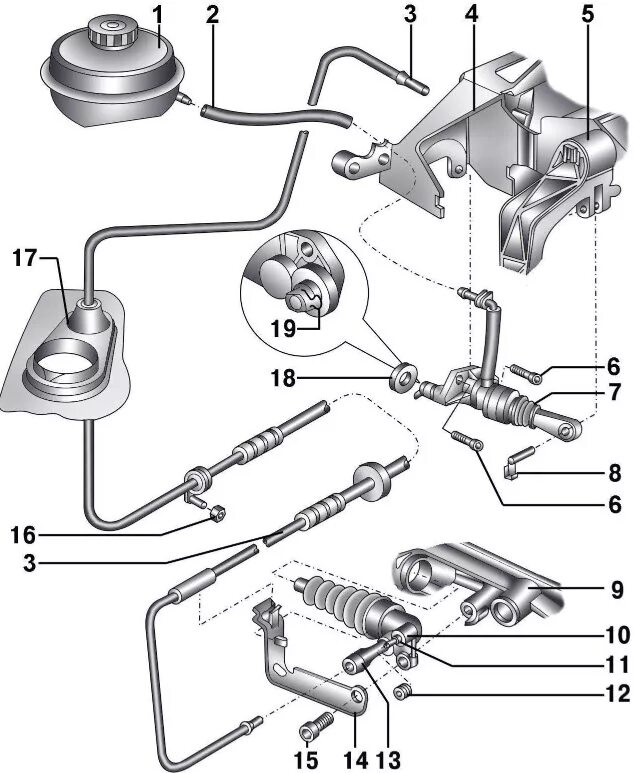 1
2
3
4
5
17
19
18
6
7
8
6
16
3
9
10
11
12
15
14
13