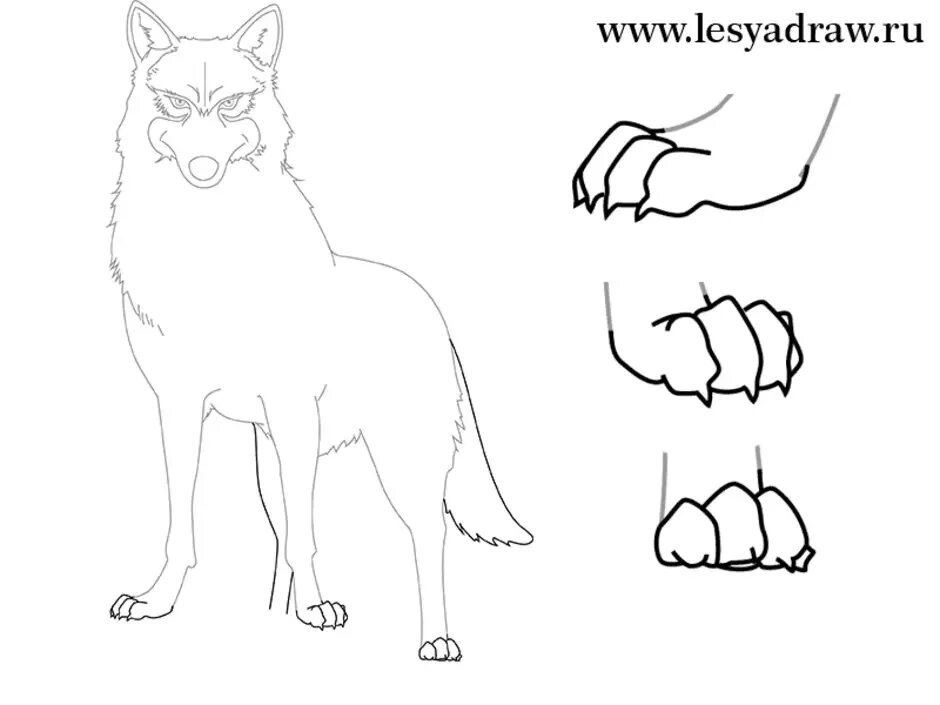 www.lesyadraw.ru