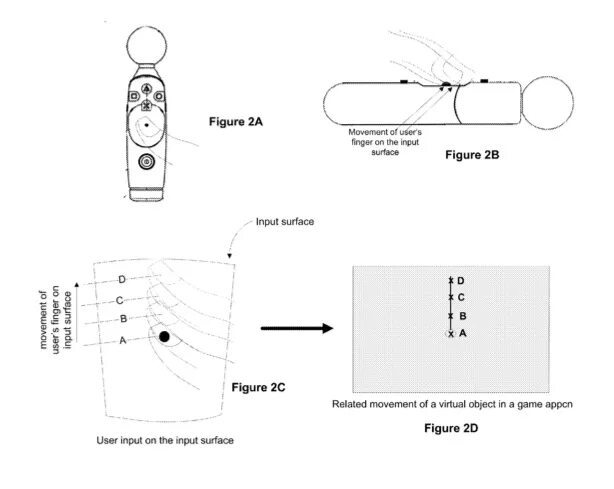 Figure 2A

Movement of user's finger on the input surface

Figure 2B

Input surface

movement of user's finger on input surface

D

C

B

A

Figure 2C

User input on the input surface

D

C

B

A

Related movement of a virtual object in a game appcn

Figure 2D