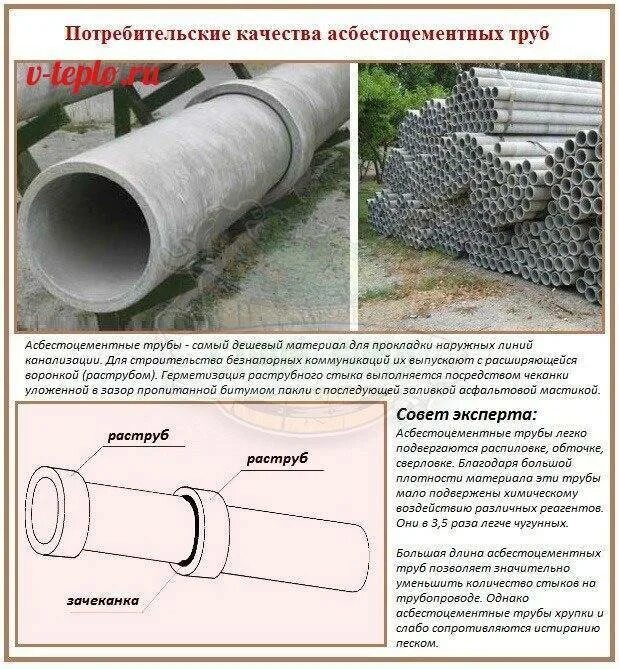 Потребительские качества асбестоцементных труб

v-teplo.ru

Асбестоцементные трубы - самый дешевый материал для прокладки наружных линий канализации. Для строительства безнапорных коммуникаций их выпускают с расширяющейся воронкой (раструбом). Герметизация раструбного стыка выполняется посредством чеканки уложенной в зазор пропитанной битумом пакли с последующей заливкой асфальтовой мастикой.

раструб

раструб

зачеканка

Совет эксперта:

Асбестоцементные трубы легко подвергаются распиловке, обточке, сверловке. Благодаря большой плотности материала эти трубы мало подвержены химическому воздействию различных реагентов. Они в 3,5 раза легче чугунных.

Большая длина асбестоцементных труб позволяет значительно уменьшить количество стыков на трубопроводе. Однако асбестоцементные трубы хрупки и слабо сопротивляются истиранию песком.