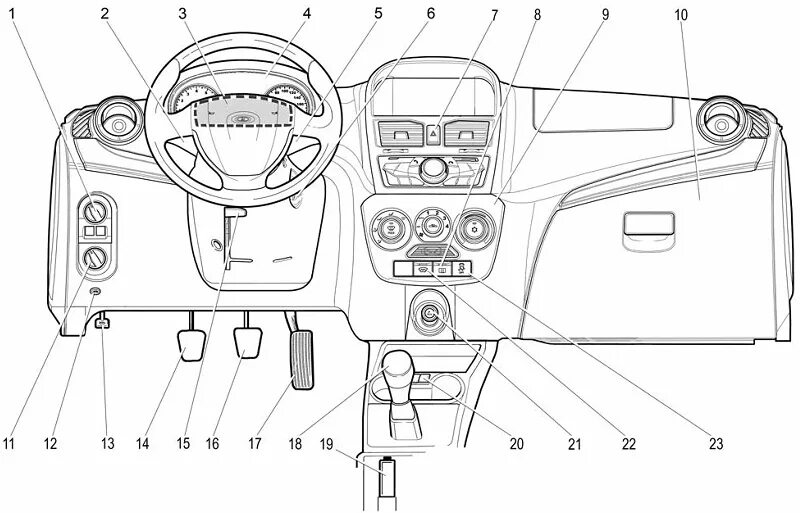 1 2 3 4 5 6 7 8 9 10

11 12 13 14 15 16 17 18 19 20 21 22 23