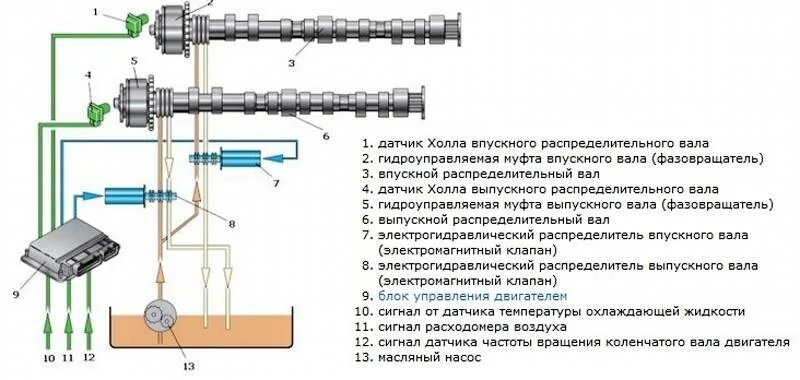 1
2
3
4
5
6
7
8
9
10
11
12
13

1. датчик Холла впускного распределительного вала
2. гидроуправляемая муфта впускного вала (фазовращатель)
3. впускной распределительный вал
4. датчик Холла выпускного распределительного вала
5. гидроуправляемая муфта выпускного вала (фазовращатель)
6. выпускной распределительный вал
7. электрогидравлический распределитель впускного вала (электромагнитный клапан)
8. электрогидравлический распределитель выпускного вала (электромагнитный клапан)
9. блок управления двигателем
10. сигнал от датчика температуры охлаждающей жидкости
11. сигнал расходомера воздуха
12. сигнал датчика частоты вращения коленчатого вала двигателя
13. масляный насос