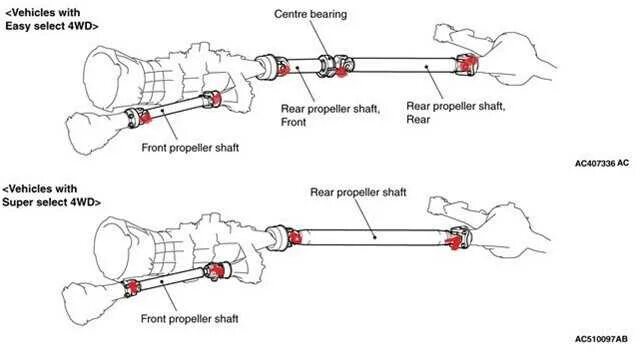 <Vehicles with Easy select 4WD>

Centre bearing

Rear propeller shaft, Front

Rear propeller shaft, Rear

Front propeller shaft

AC407336 AC

<Vehicles with Super select 4WD>

Rear propeller shaft

Front propeller shaft

AC510097AB