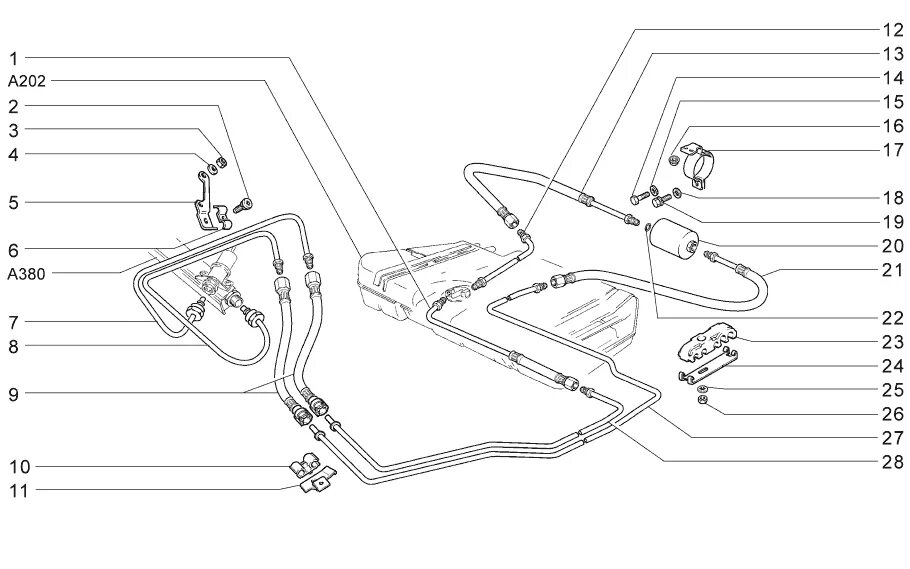 1
A202
2
3
4
5
6
A380
7
8
9
10
11
12
13
14
15
16
17
18
19
20
21
22
23
24
25
26
27
28