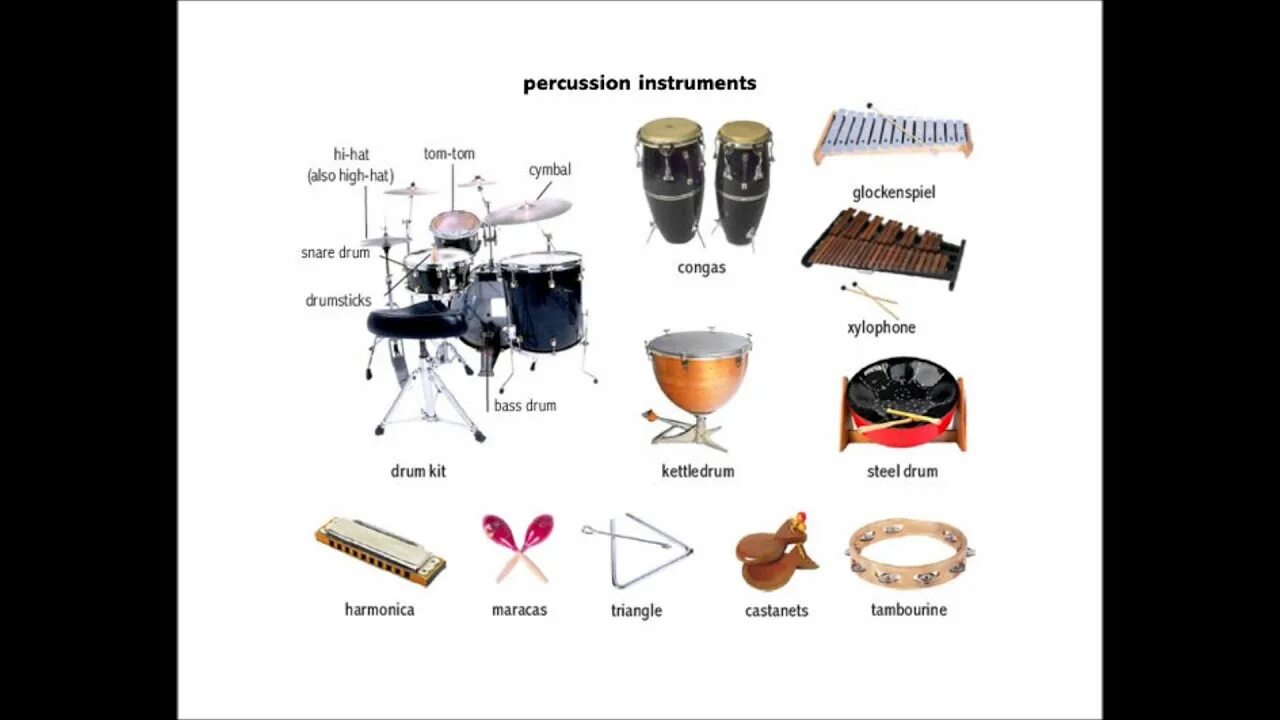 percussion instruments

hi-hat (also high-hat)
tom-tom
cymbal
snare drum
drumsticks
bass drum
drum kit

congas

glockenspiel

xylophone

kettledrum

steel drum

harmonica
maracas
triangle
castanets
tambourine