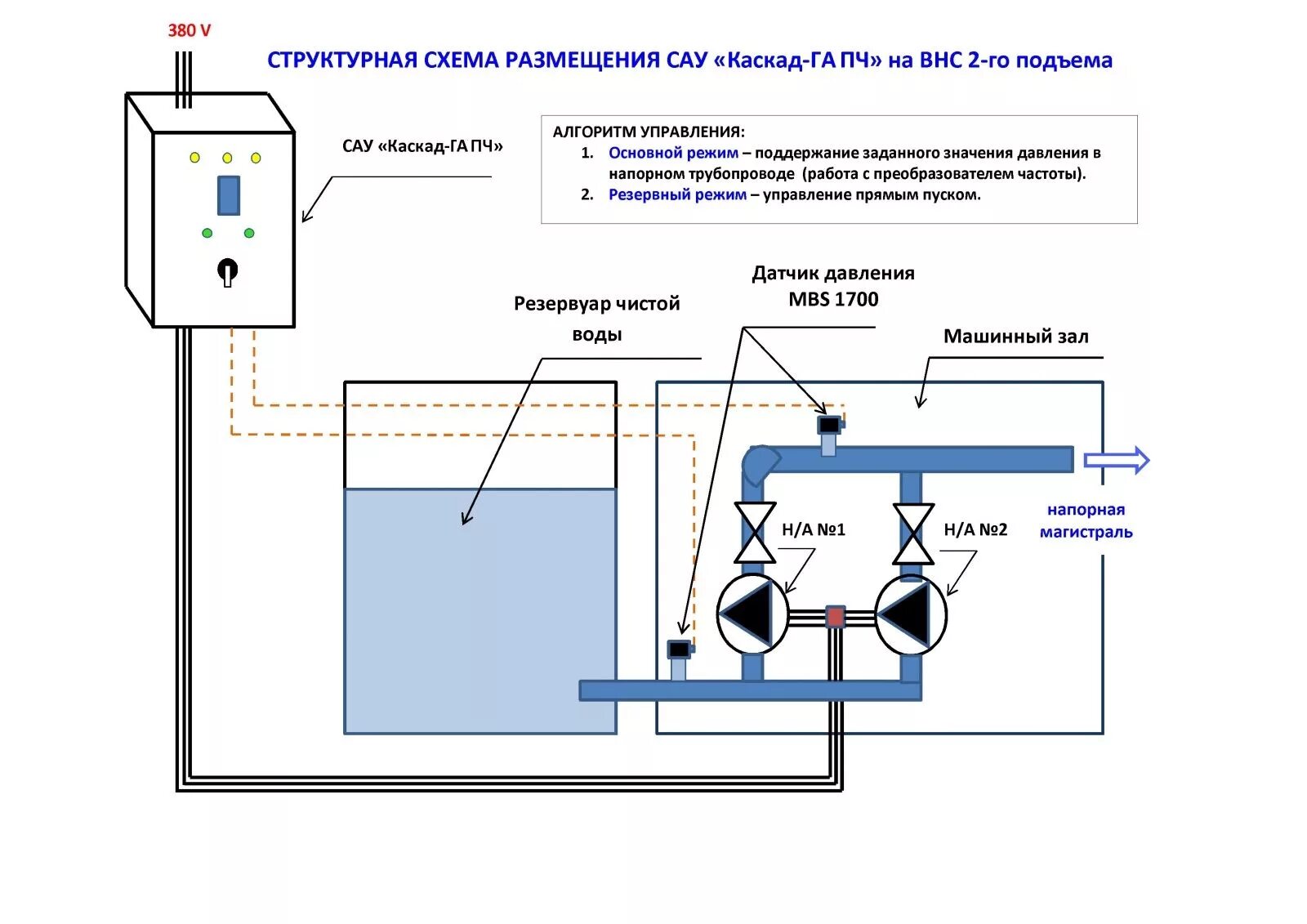 380 V

СТРУКТУРНАЯ СХЕМА РАЗМЕЩЕНИЯ САУ «Каскад-ГА ПЧ» на ВНС 2-го подъема

САУ «Каскад-ГА ПЧ»

АЛГОРИТМ УПРАВЛЕНИЯ:
1. Основной режим – поддержание заданного значения давления в напорном трубопроводе (работа с преобразователем частоты).
2. Резервный режим – управление прямым пуском.

Датчик давления MBS 1700

Резервуар чистой воды

Машинный зал

Н/А №1

Н/А №2

напорная магистраль