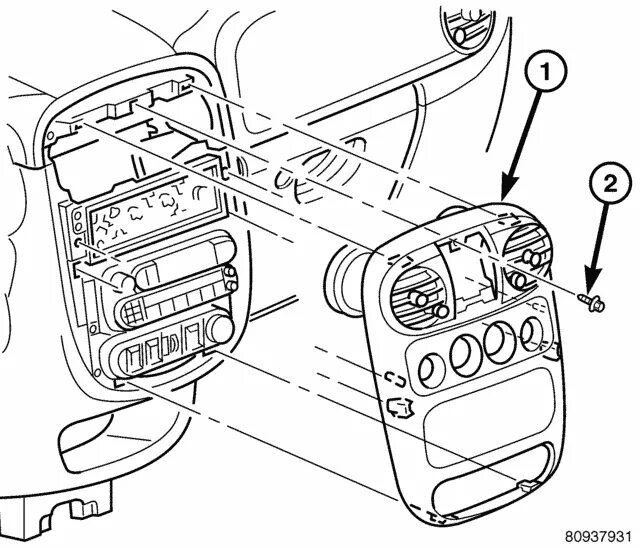 1
2
80937931