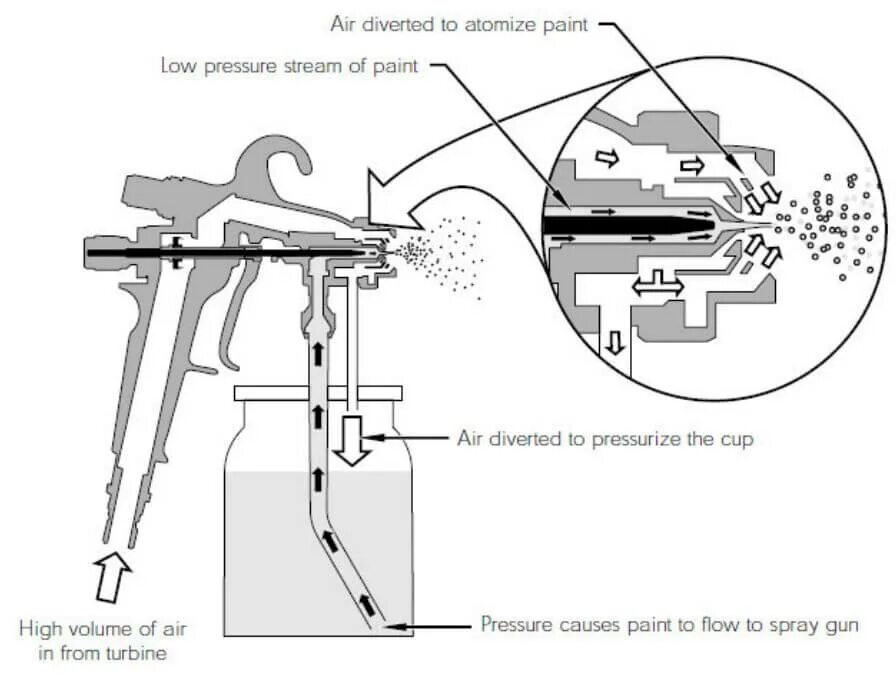 Air diverted to atomize paint

Low pressure stream of paint

Air diverted to pressurize the cup

High volume of air in from turbine

Pressure causes paint to flow to spray gun