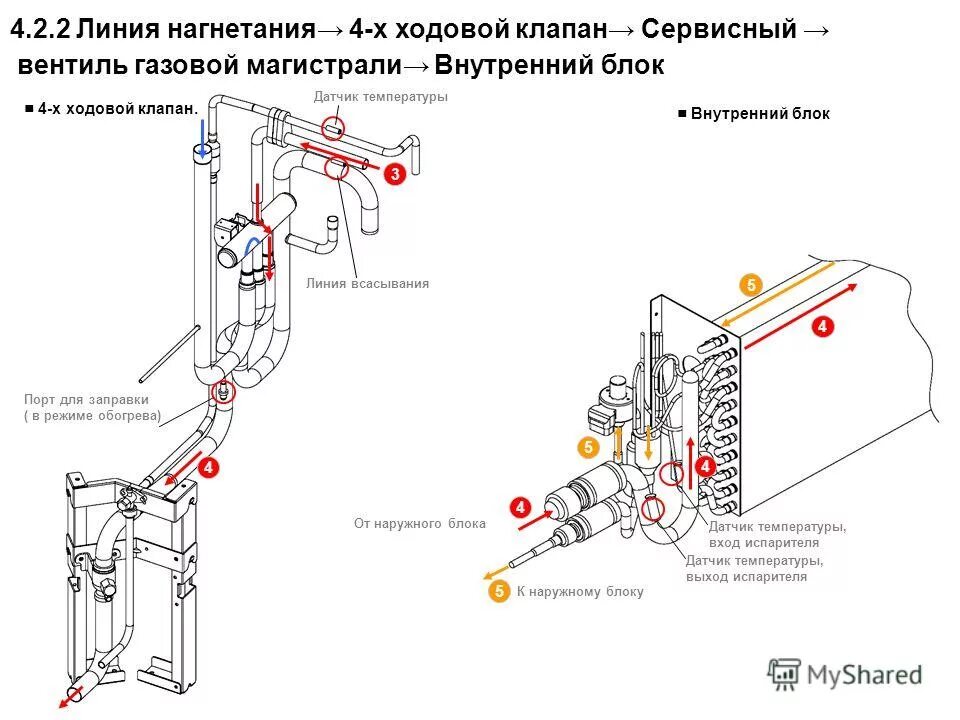 4.2.2 Линия нагнетания→ 4-х ходовой клапан→ Сервисный → вентиль газовой магистрали→ Внутренний блок

■ 4-х ходовой клапан.

Датчик температуры

3

Линия всасывания

Порт для заправки ( в режиме обогрева)

4

■ Внутренний блок

5

4

5

4

4

От наружного блока

Датчик температуры, вход испарителя

Датчик температуры, выход испарителя

5 К наружному блоку

MyShared