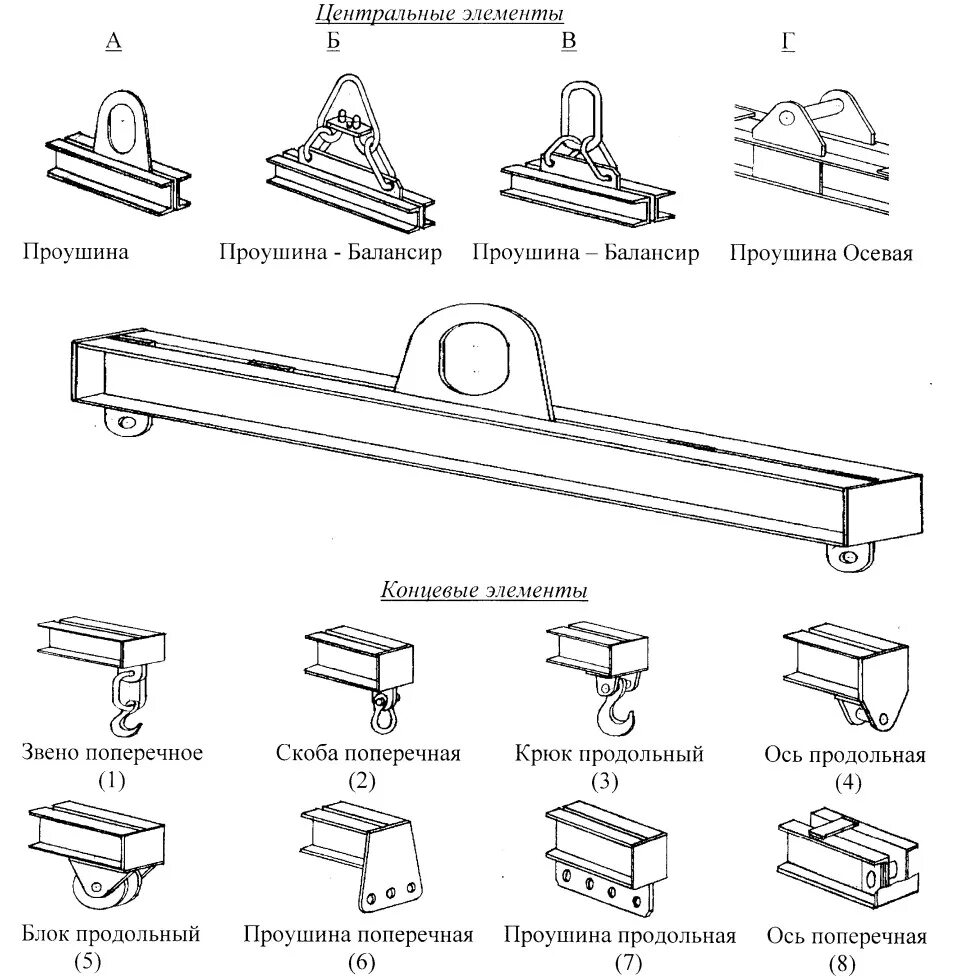 Центральные элементы

А

Б

В

Г

Проушина

Проушина - Балансир

Проушина – Балансир

Проушина Осевая

Концевые элементы

Звено поперечное
(1)

Скоба поперечная
(2)

Крюк продольный
(3)

Ось продольная
(4)

Блок продольный
(5)

Проушина поперечная
(6)

Проушина продольная
(7)

Ось поперечная
(8)