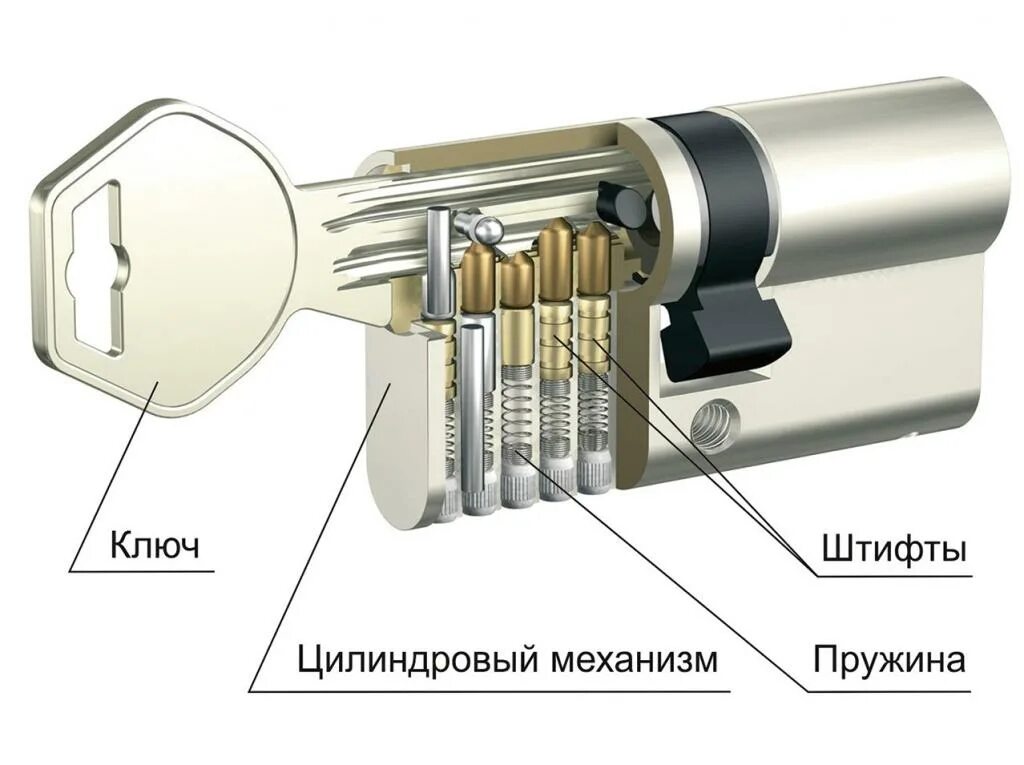 Ключ

Штифты

Цилиндровый механизм

Пружина