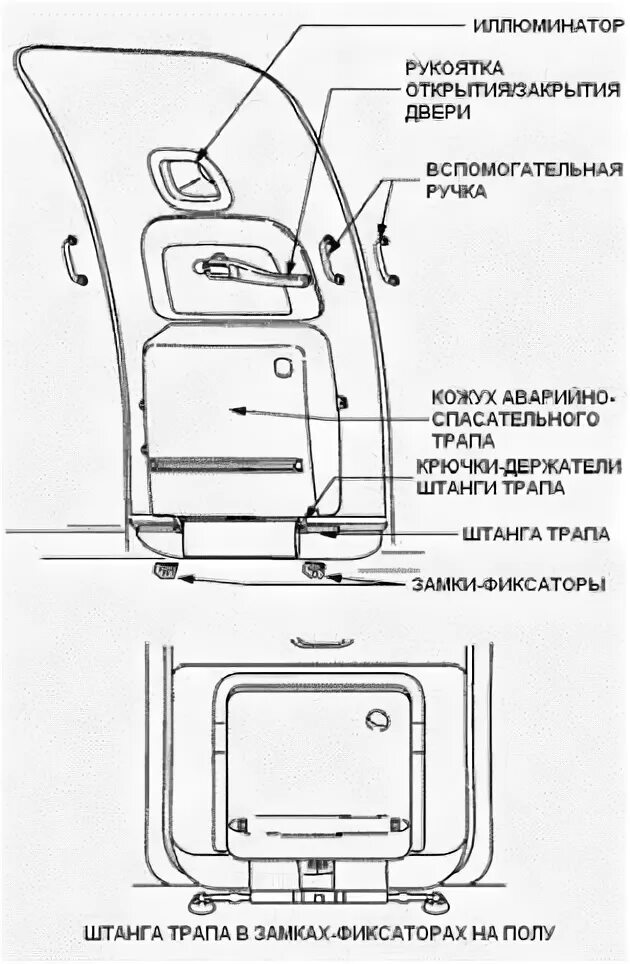 ИЛЛЮМИНАТОР

РУКОЯТКА ОТКРЫТИЯ/ЗАКРЫТИЯ ДВЕРИ

ВСПОМОГАТЕЛЬНАЯ РУЧКА

КОЖУХ АВАРИЙНО-СПАСАТЕЛЬНОГО ТРАПА

КРЮЧКИ-ДЕРЖАТЕЛИ ШТАНГИ ТРАПА

ШТАНГА ТРАПА

ЗАМКИ-ФИКСАТОРЫ

ШТАНГА ТРАПА В ЗАМКАХ-ФИКСАТОРАХ НА ПОЛУ