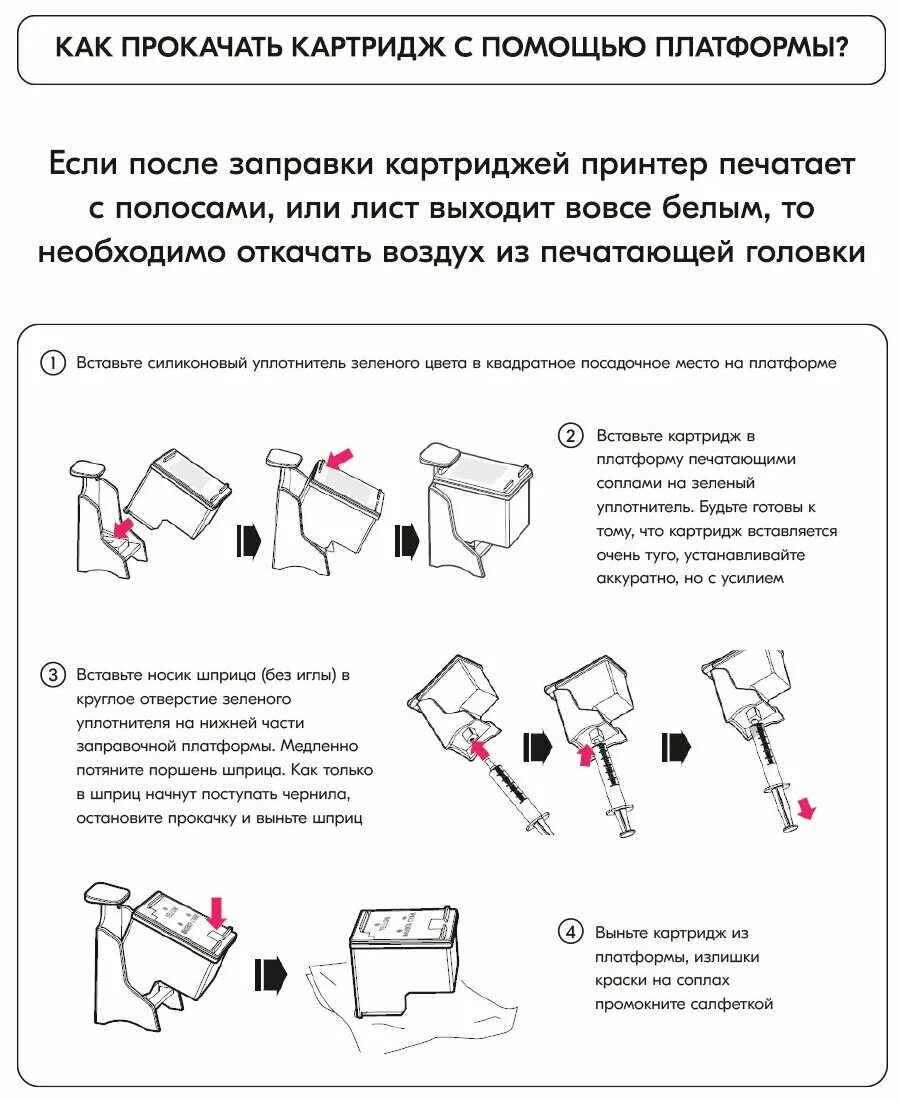 КАК ПРОКАЧАТЬ КАРТРИДЖ С ПОМОЩЬЮ ПЛАТФОРМЫ?

Если после заправки картриджей принтер печатает с полосами, или лист выходит вовсе белым, то необходимо откачать воздух из печатающей головки

1 Вставьте силиконовый уплотнитель зеленого цвета в квадратное посадочное место на платформе

2 Вставьте картридж в платформу печатающими соплами на зеленый уплотнитель. Будьте готовы к тому, что картридж вставляется очень туго, устанавливайте аккуратно, но с усилием

3 Вставьте носик шприца (без иглы) в круглое отверстие зеленого уплотнителя на нижней части заправочной платформы. Медленно потяните поршень шприца. Как только в шприц начнут поступать чернила, остановите прокачку и выньте шприц

4 Выньте картридж из платформы, излишки краски на соплах промокните салфеткой