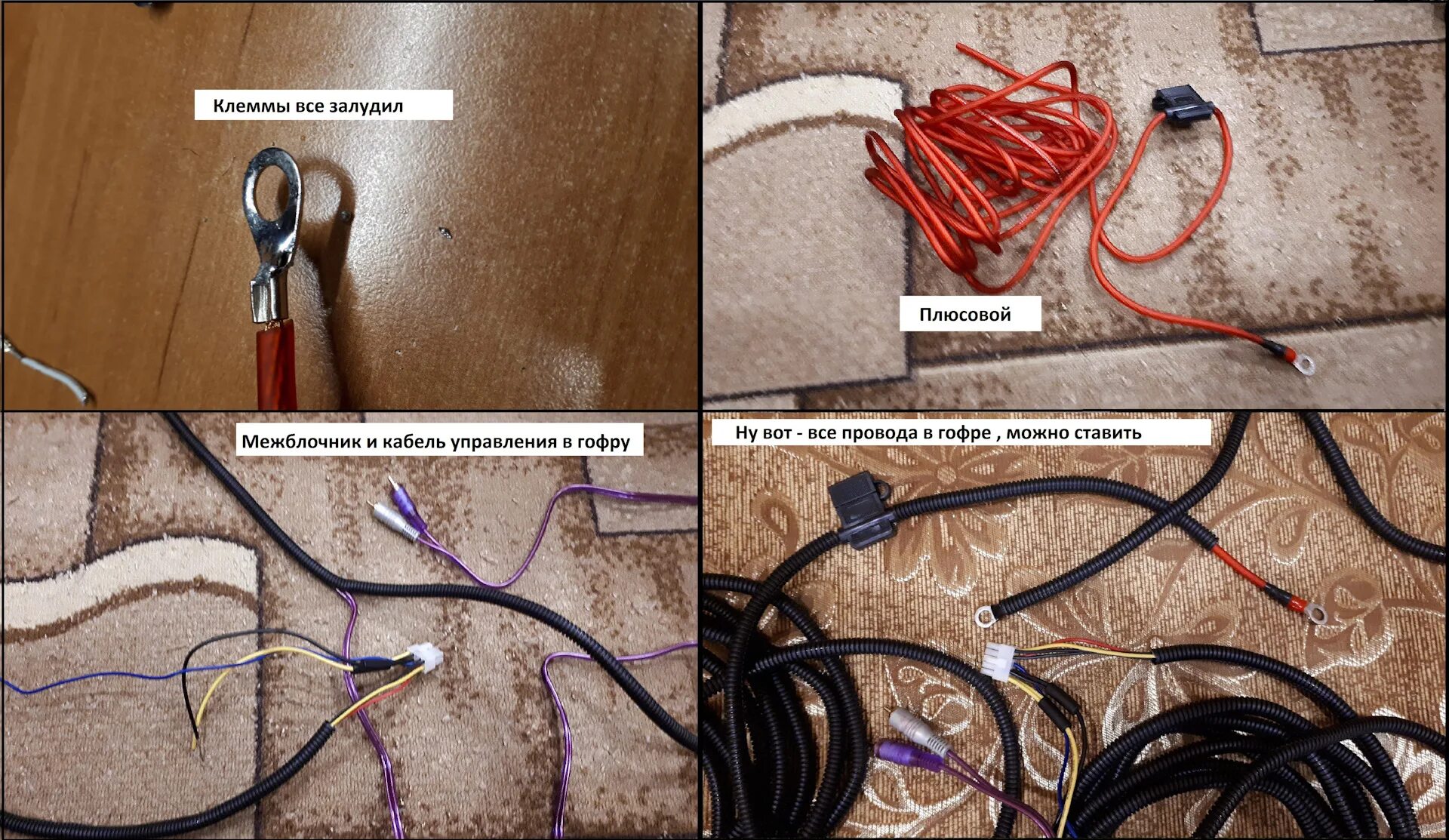 Клеммы все залудил

Плюсовой

Межблочник и кабель управления в гофру

Ну вот - все провода в гофре , можно ставить