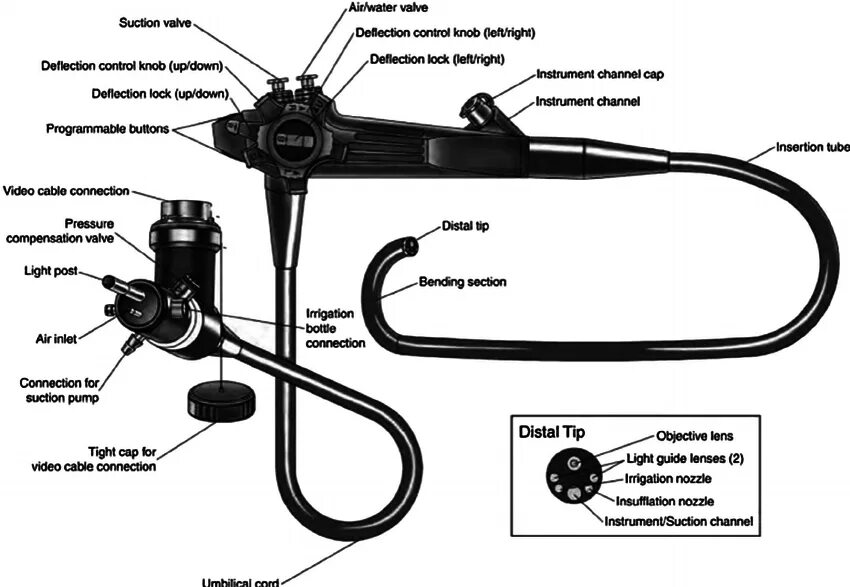 Suction valve
Air/water valve
Deflection control knob (left/right)
Deflection control knob (up/down)
Deflection lock (left/right)
Deflection lock (up/down)
Instrument channel cap
Instrument channel
Programmable buttons
Insertion tube
Video cable connection
Pressure compensation valve
Distal tip
Light post
Bending section
Irrigation bottle connection
Air inlet
Connection for suction pump
Tight cap for video cable connection
Umbilical cord

Distal Tip
Objective lens
Light guide lenses (2)
Irrigation nozzle
Insufflation nozzle
Instrument/Suction channel