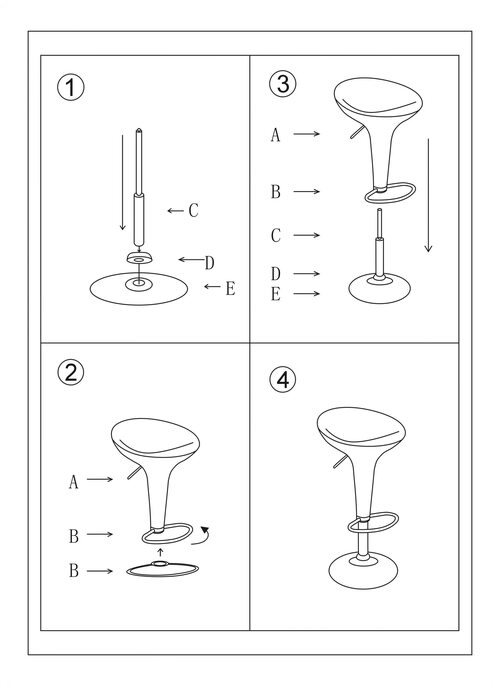 ①

C

D

E

③

A

B

C

D

E

②

A

B

B

④