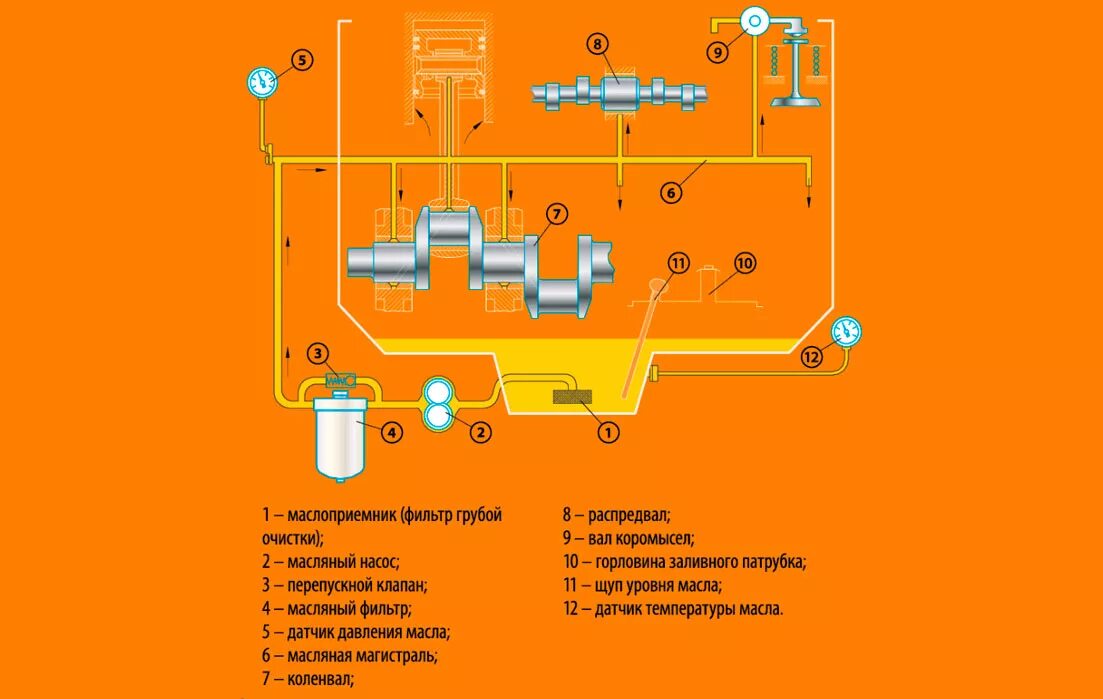 5
8
9
6
7
11
10
12
3
4
2
1

1 – маслоприемник (фильтр грубой очистки);
2 – масляный насос;
3 – перепускной клапан;
4 – масляный фильтр;
5 – датчик давления масла;
6 – масляная магистраль;
7 – коленвал;

8 – распредвал;
9 – вал коромысел;
10 – горловина заливного патрубка;
11 – щуп уровня масла;
12 – датчик температуры масла.