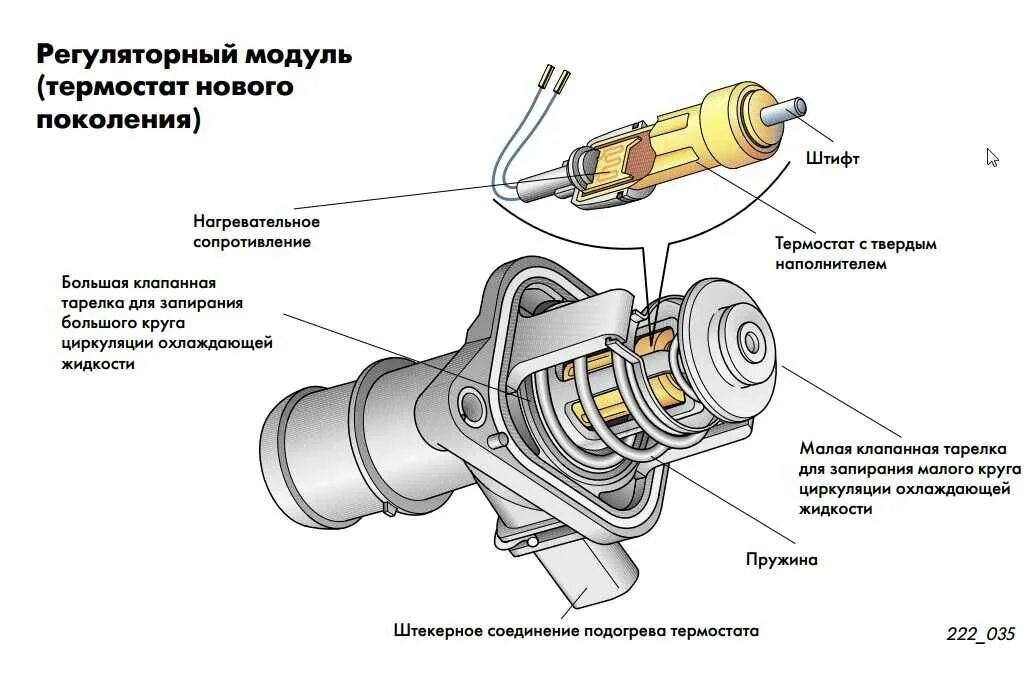 Регуляторный модуль (термостат нового поколения)

Штифт

Нагревательное сопротивление

Термостат с твердым наполнителем

Большая клапанная тарелка для запирания большого круга циркуляции охлаждающей жидкости

Малая клапанная тарелка для запирания малого круга циркуляции охлаждающей жидкости

Пружина

Штекерное соединение подогрева термостата

222_035