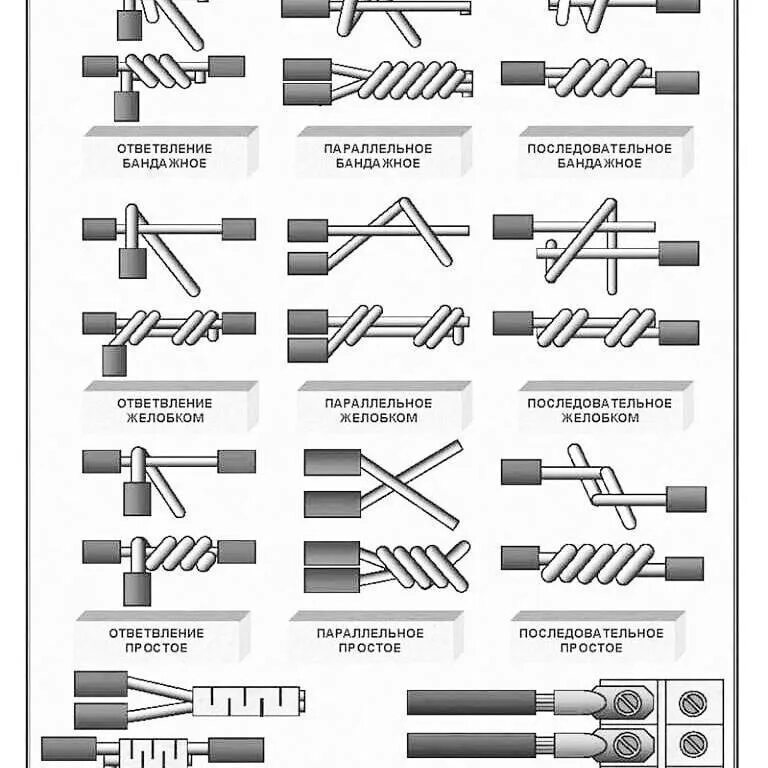 ОТВЕТВЛЕНИЕ БАНДАЖНОЕ

ПАРАЛЛЕЛЬНОЕ БАНДАЖНОЕ

ПОСЛЕДОВАТЕЛЬНОЕ БАНДАЖНОЕ

ОТВЕТВЛЕНИЕ ЖЕЛОБКОМ

ПАРАЛЛЕЛЬНОЕ ЖЕЛОБКОМ

ПОСЛЕДОВАТЕЛЬНОЕ ЖЕЛОБКОМ

ОТВЕТВЛЕНИЕ ПРОСТОЕ

ПАРАЛЛЕЛЬНОЕ ПРОСТОЕ

ПОСЛЕДОВАТЕЛЬНОЕ ПРОСТОЕ