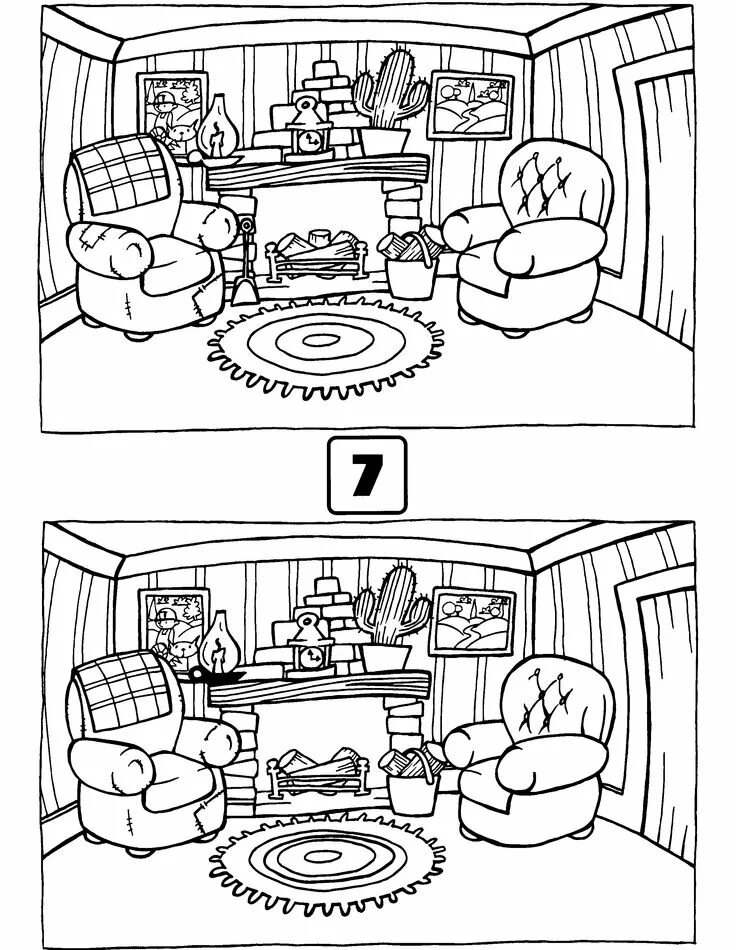 7