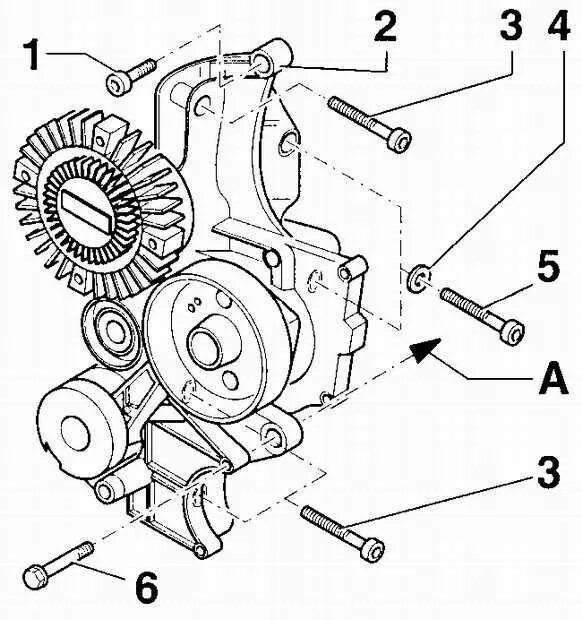 1
2
3
4
5
A
3
6