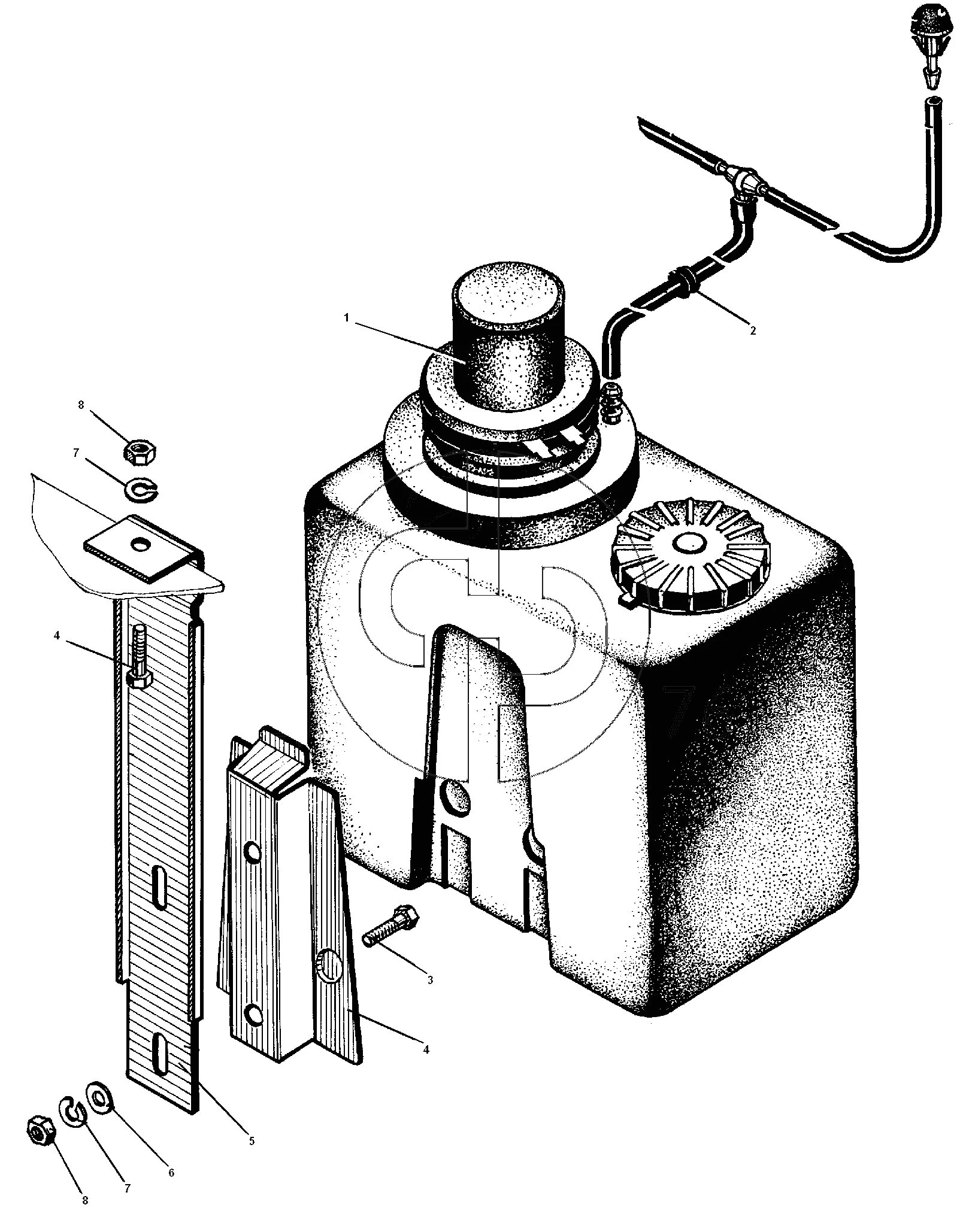 1
2
8
7
4
3
4
5
6
7
8