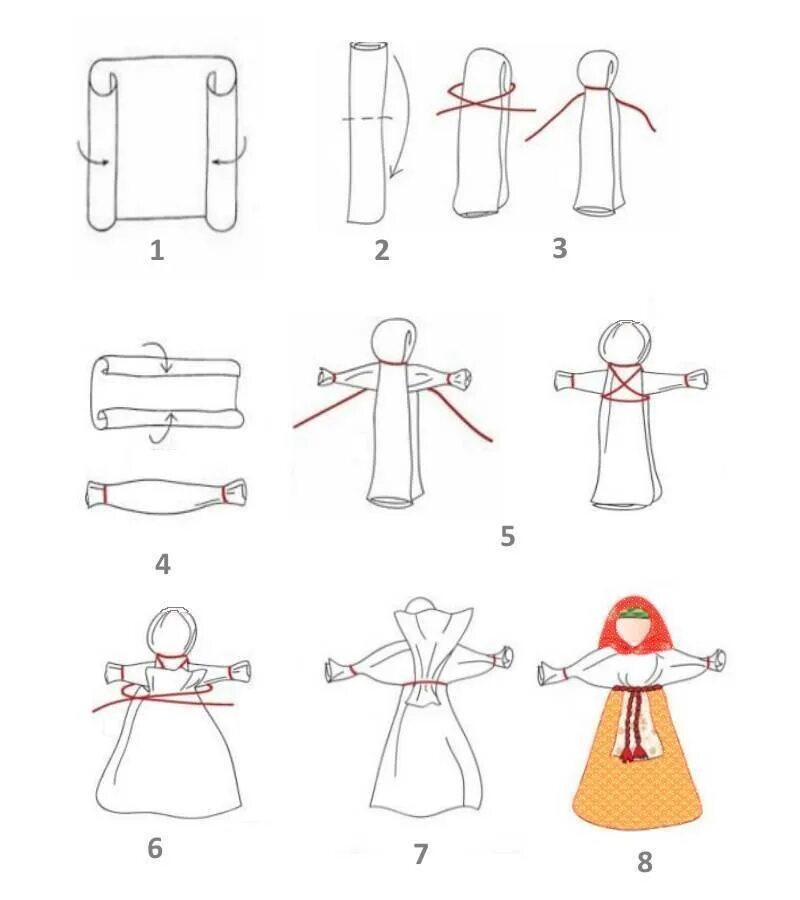 1
2
3
4
5
6
7
8